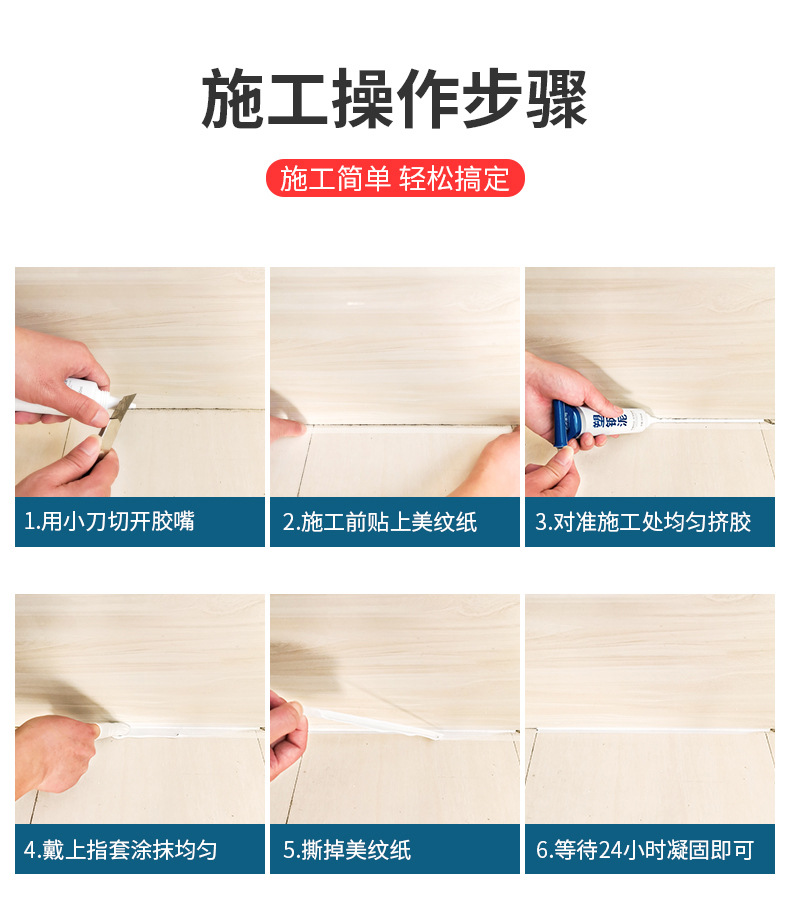 施工操作步骤

施工简单 轻松搞定

1.用小刀切开胶嘴

2.施工前贴上美纹纸

3.对准施工处均匀挤胶

4.戴上指套涂抹均匀

5.撕掉美纹纸

6.等待24小时凝固即可