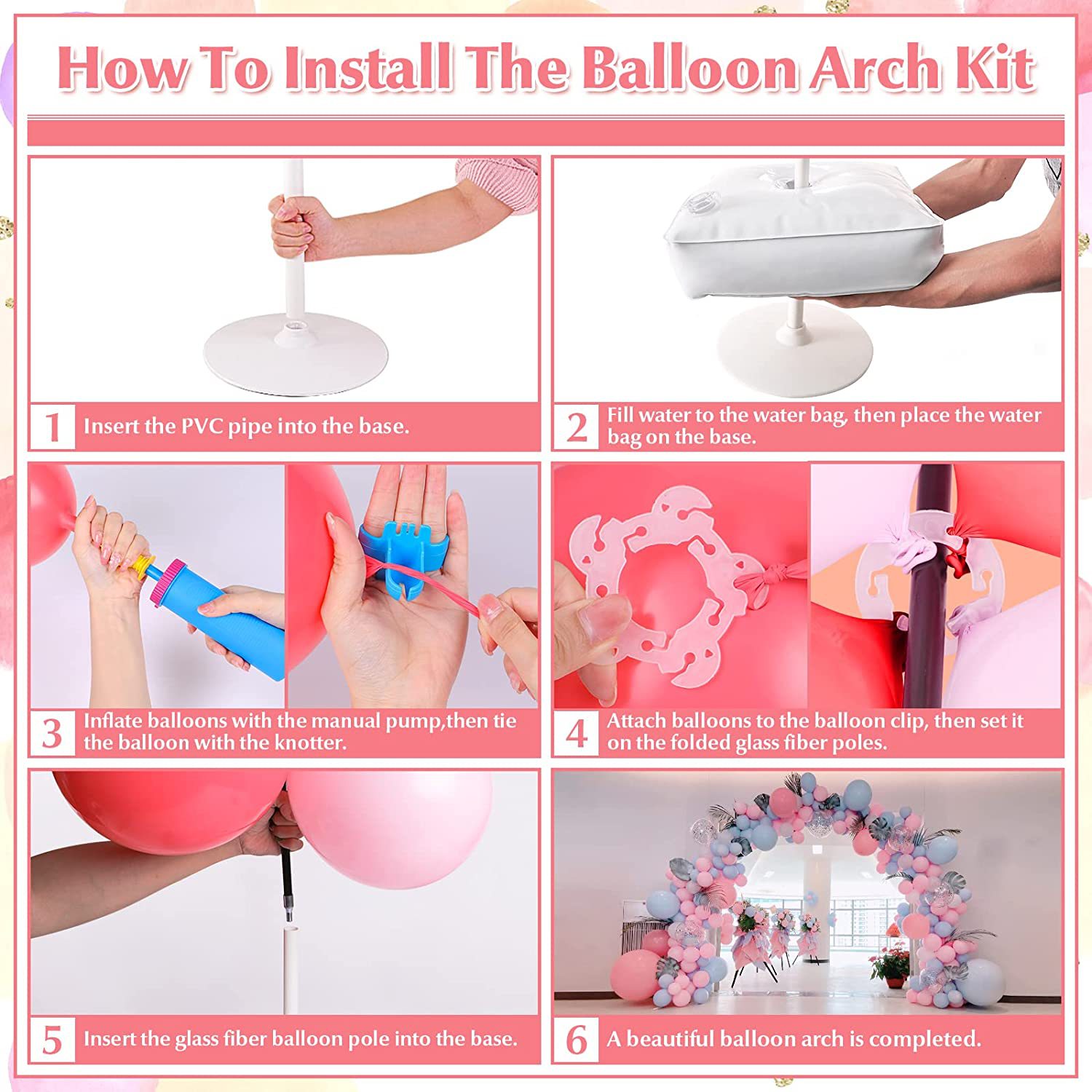 How To Install The Balloon Arch Kit

1 Insert the PVC pipe into the base.

2 Fill water to the water bag, then place the water bag on the base.

3 Inflate balloons with the manual pump,then tie the balloon with the knotter.

4 Attach balloons to the balloon clip, then set it on the folded glass fiber poles.

5 Insert the glass fiber balloon pole into the base.

6 A beautiful balloon arch is completed.