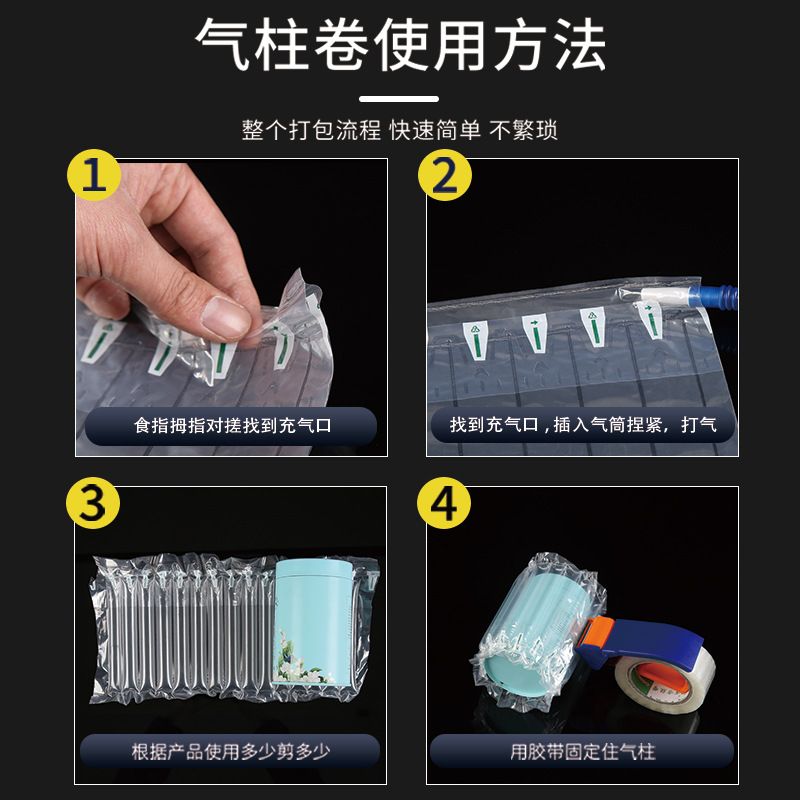 气柱卷使用方法

整个打包流程 快速简单 不繁琐

1

食指拇指对搓找到充气口

2

找到充气口，插入气筒捏紧，打气

3

根据产品使用多少剪多少

4

用胶带固定住气柱