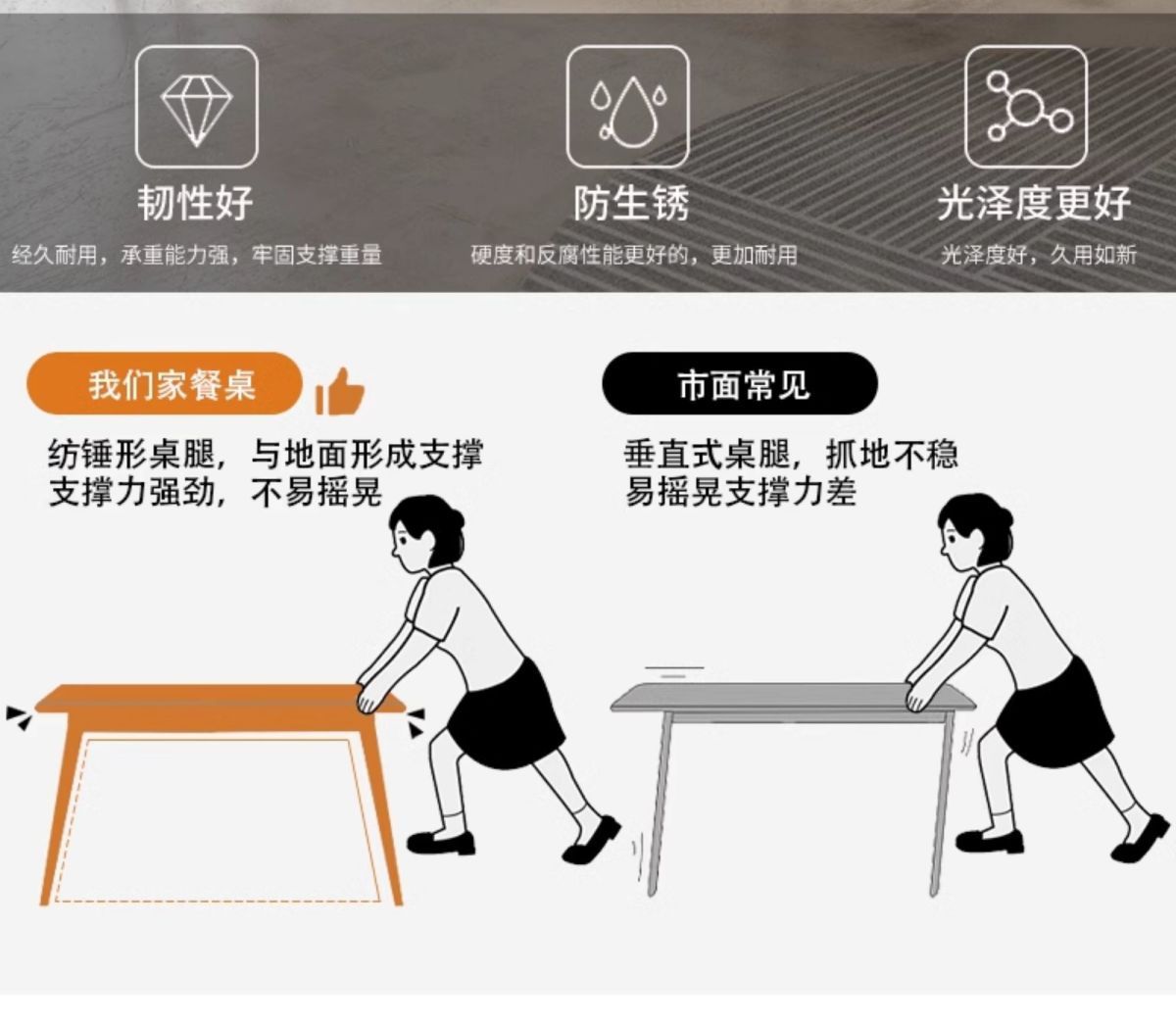 韧性好
经久耐用，承重能力强，牢固支撑重量

防生锈
硬度和反腐性能更好的，更加耐用

光泽度更好
光泽度好，久用如新

我们家餐桌
纺锤形桌腿，与地面形成支撑
支撑力强劲，不易摇晃

市面常见
垂直式桌腿，抓地不稳
易摇晃支撑力差