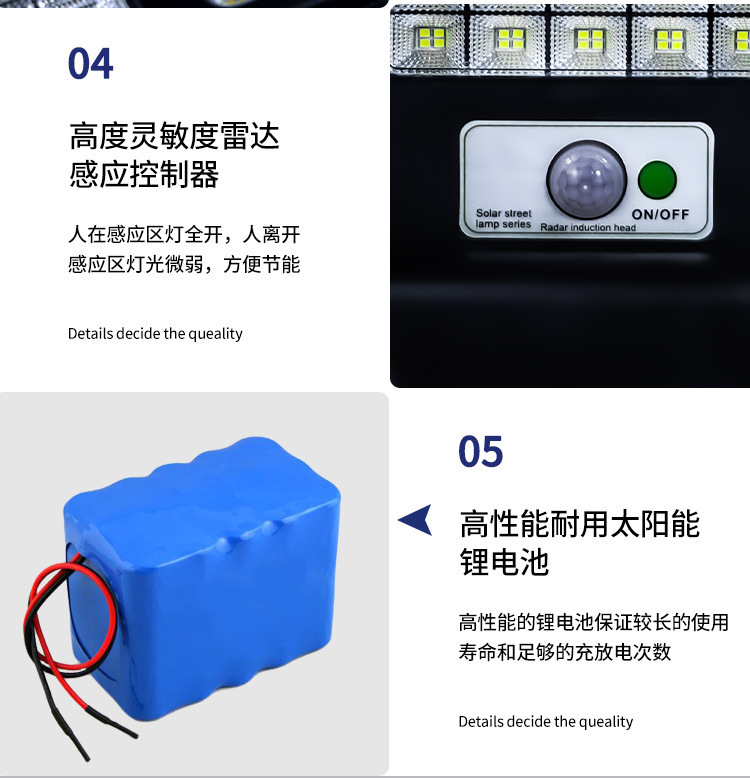 04

高度灵敏度雷达感应控制器

人在感应区灯全开，人离开感应区灯光微弱，方便节能

Details decide the queality

Solar street lamp series

Radar induction head

ON/OFF

05

高性能耐用太阳能锂电池

高性能的锂电池保证较长的使用寿命和足够的充放电次数

Details decide the queality