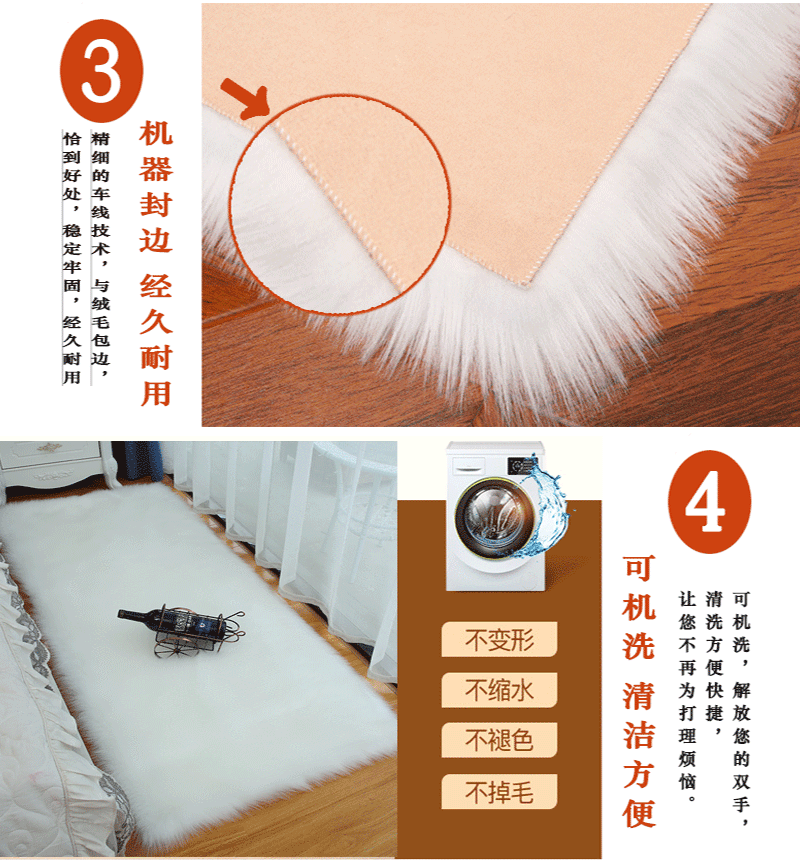 3

机器封边 经久耐用

精细的车线技术，与绒毛包边，恰到好处，稳定牢固，经久耐用

4

可机洗 清洁方便

可机洗，解放您的双手，清洗方便快捷，让您不再为打理烦恼。

不变形

不缩水

不褪色

不掉毛