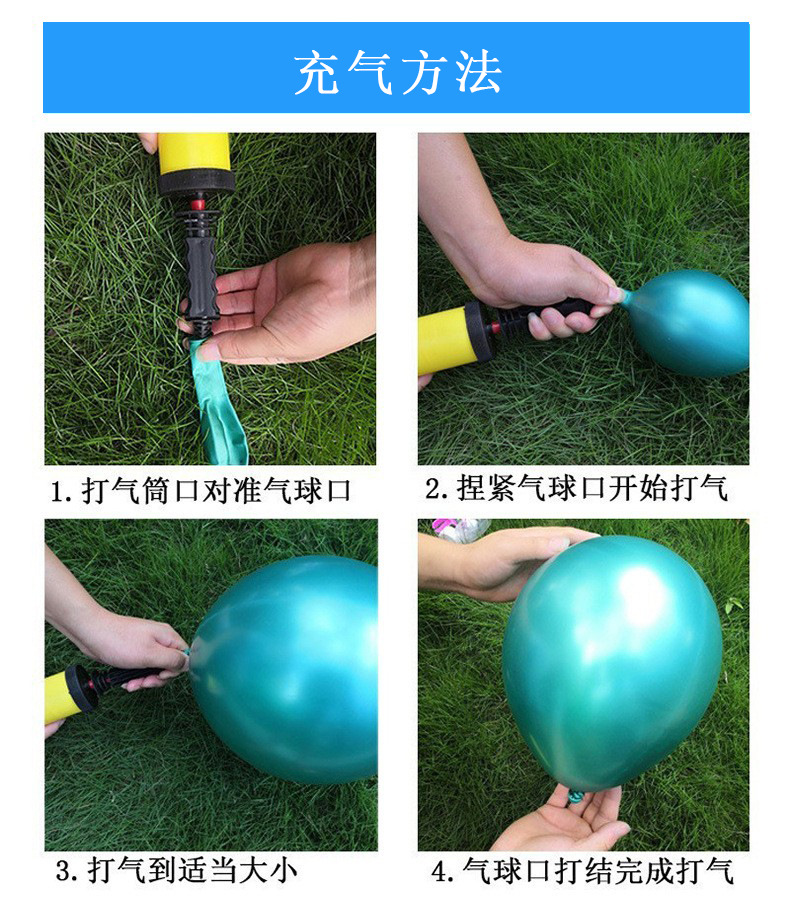 充气方法

1. 打气筒口对准气球口

2. 捏紧气球口开始打气

3. 打气到适当大小

4. 气球口打结完成打气