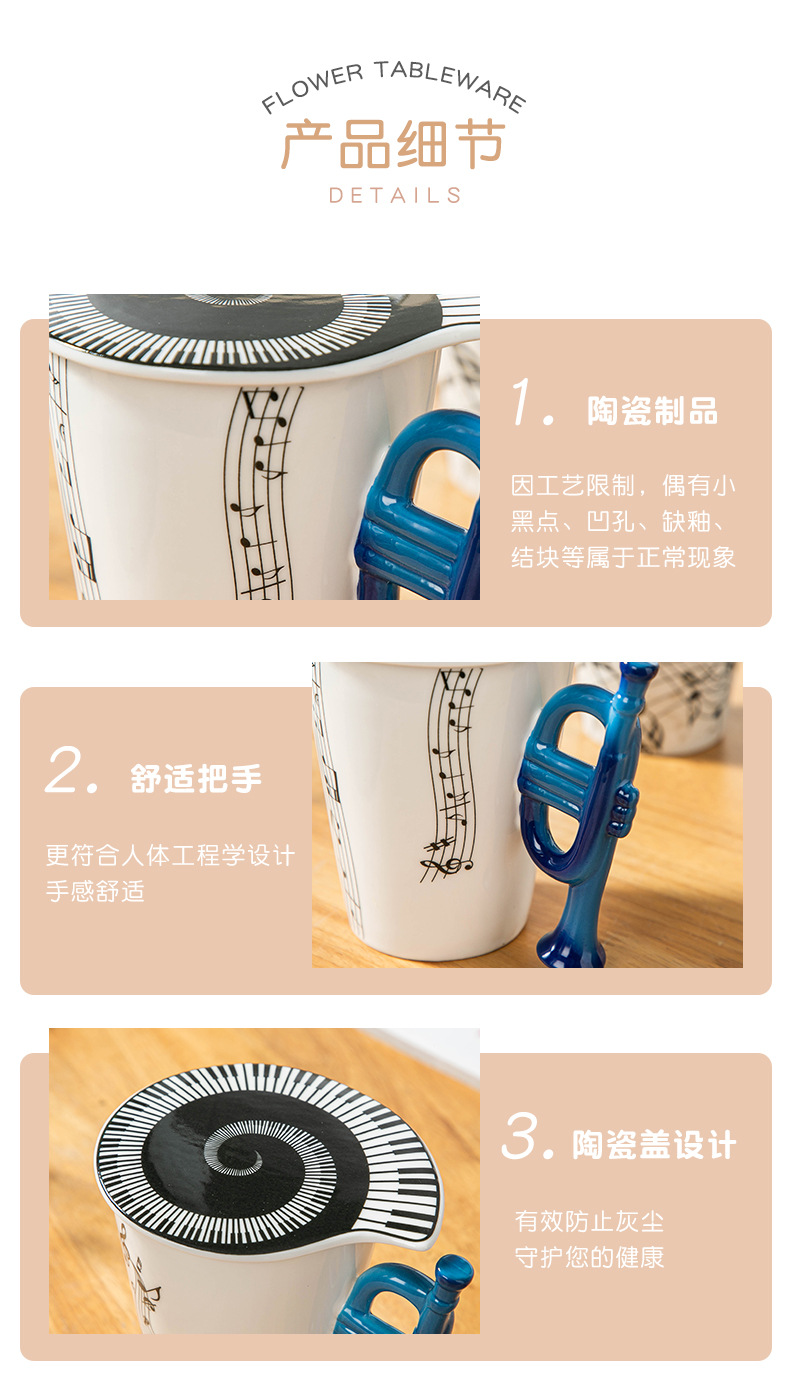 FLOWER TABLEWARE
产品细节
DETAILS

1. 陶瓷制品

因工艺限制，偶有小黑点、凹孔、缺釉、结块等属于正常现象

2. 舒适把手

更符合人体工程学设计
手感舒适

3. 陶瓷盖设计

有效防止灰尘
守护您的健康