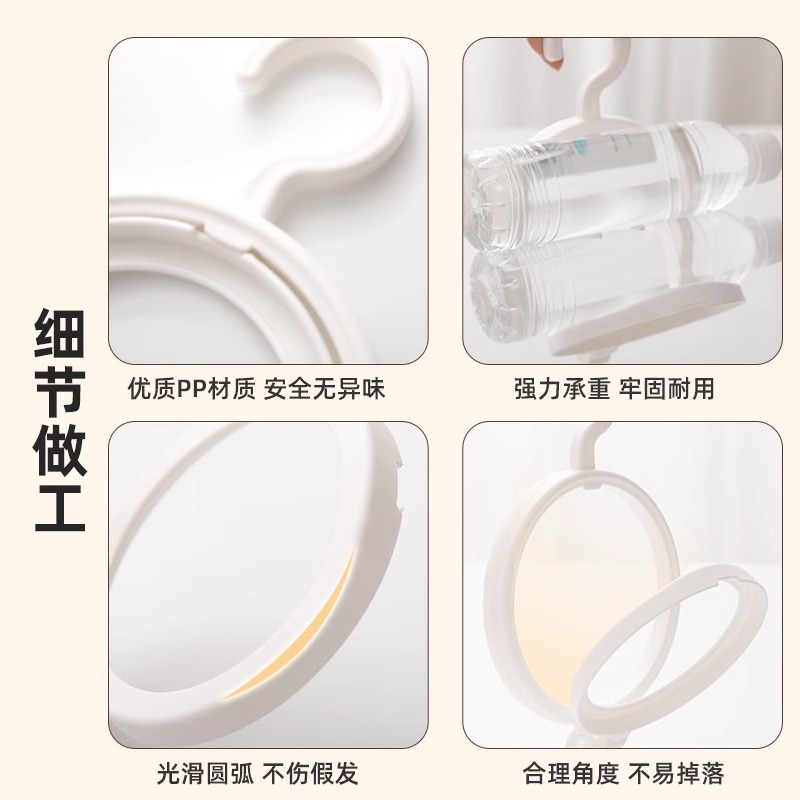 细节做工

优质PP材质 安全无异味

强力承重 牢固耐用

光滑圆弧 不伤假发

合理角度 不易掉落