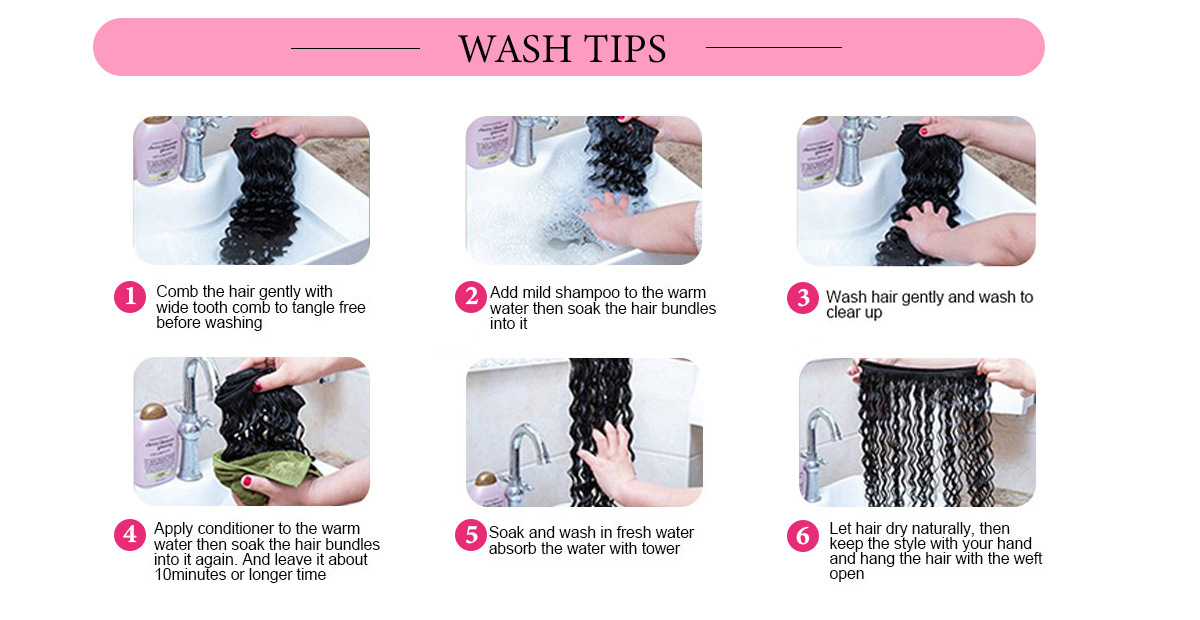 WASH TIPS

1 Comb the hair gently with wide tooth comb to tangle free before washing

2 Add mild shampoo to the warm water then soak the hair bundles into it

3 Wash hair gently and wash to clear up

4 Apply conditioner to the warm water then soak the hair bundles into it again. And leave it about 10minutes or longer time

5 Soak and wash in fresh water absorb the water with tower

6 Let hair dry naturally, then keep the style with your hand and hang the hair with the weft open