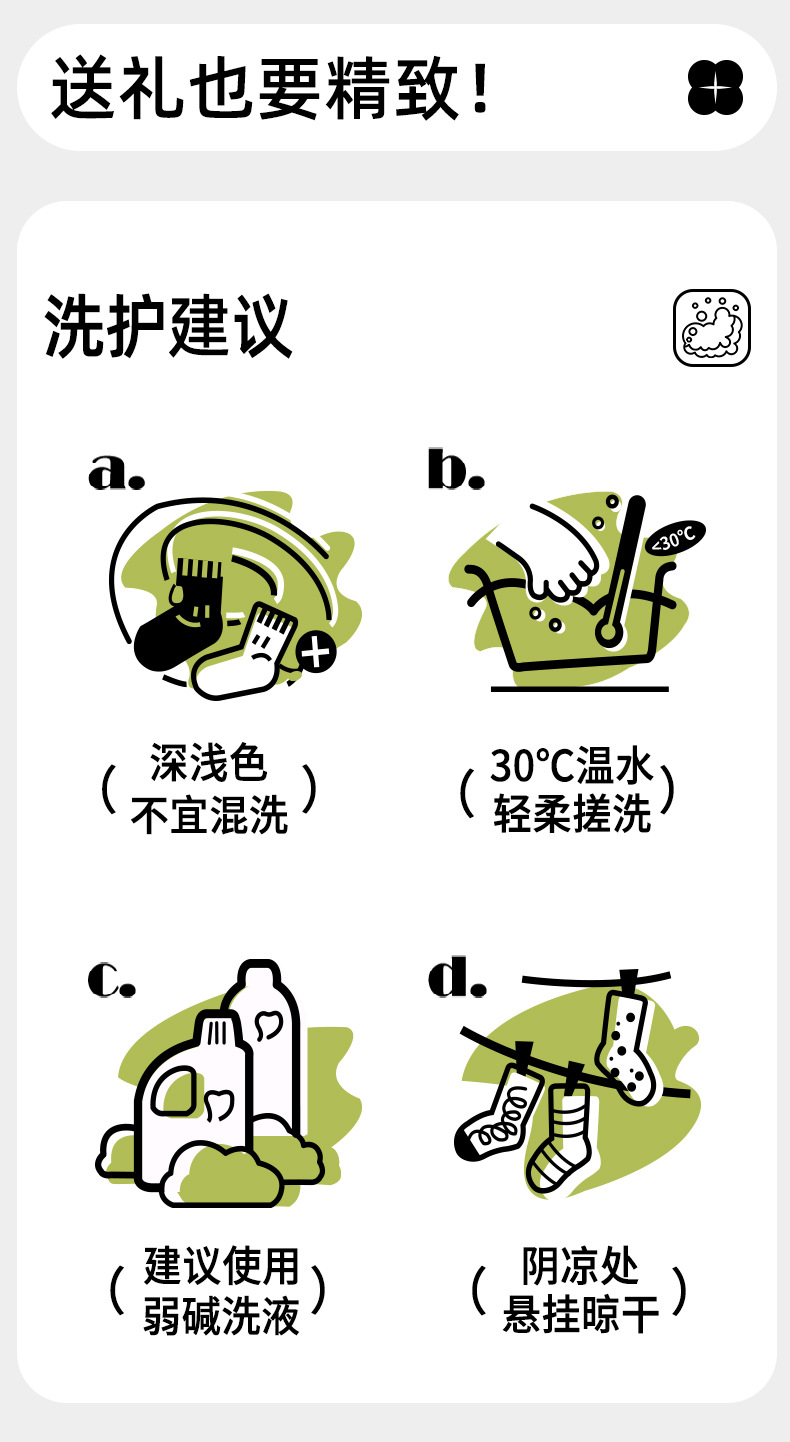 送礼也要精致！

洗护建议

a.

（深浅色不宜混洗）

b.

<30℃

（30℃温水轻柔搓洗）

c.

（建议使用弱碱洗液）

d.

（阴凉处悬挂晾干）