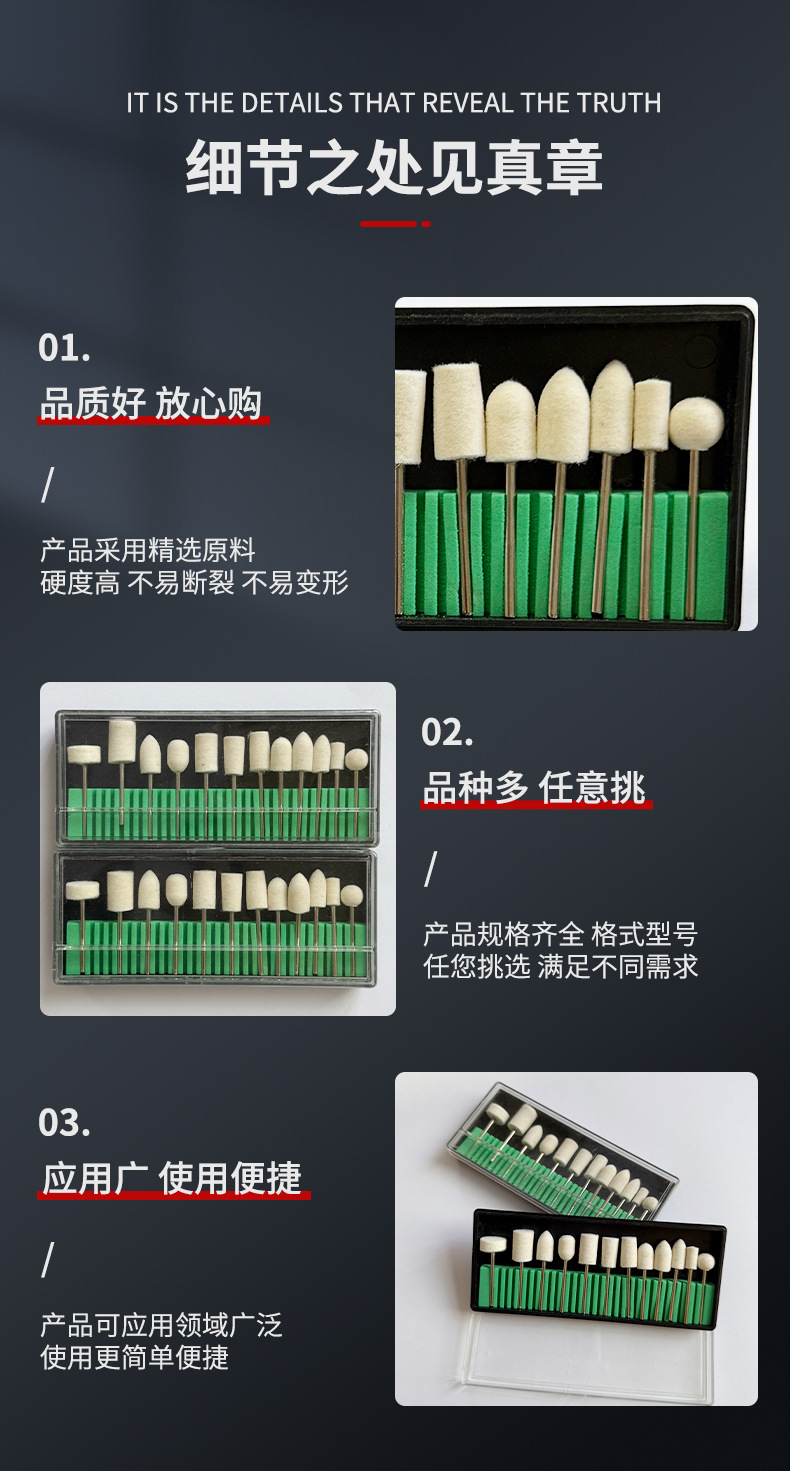 IT IS THE DETAILS THAT REVEAL THE TRUTH
细节之处见真章

01.
品质好 放心购
/
产品采用精选原料
硬度高 不易断裂 不易变形

02.
品种多 任意挑
/
产品规格齐全 格式型号
任您挑选 满足不同需求

03.
应用广 使用便捷
/
产品可应用领域广泛
使用更简单便捷