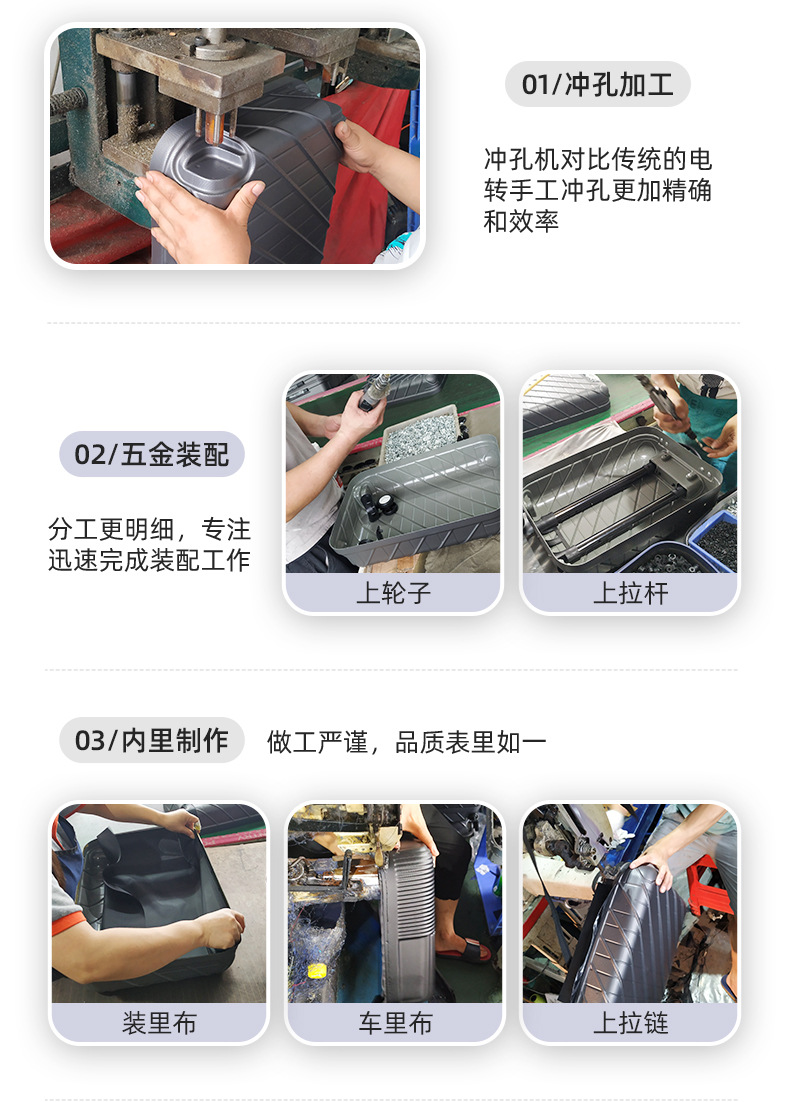 01/冲孔加工

冲孔机对比传统的电转手工冲孔更加精确和效率

02/五金装配

分工更明细，专注迅速完成装配工作

上轮子

上拉杆

03/内里制作

做工严谨，品质表里如一

装里布

车里布

上拉链