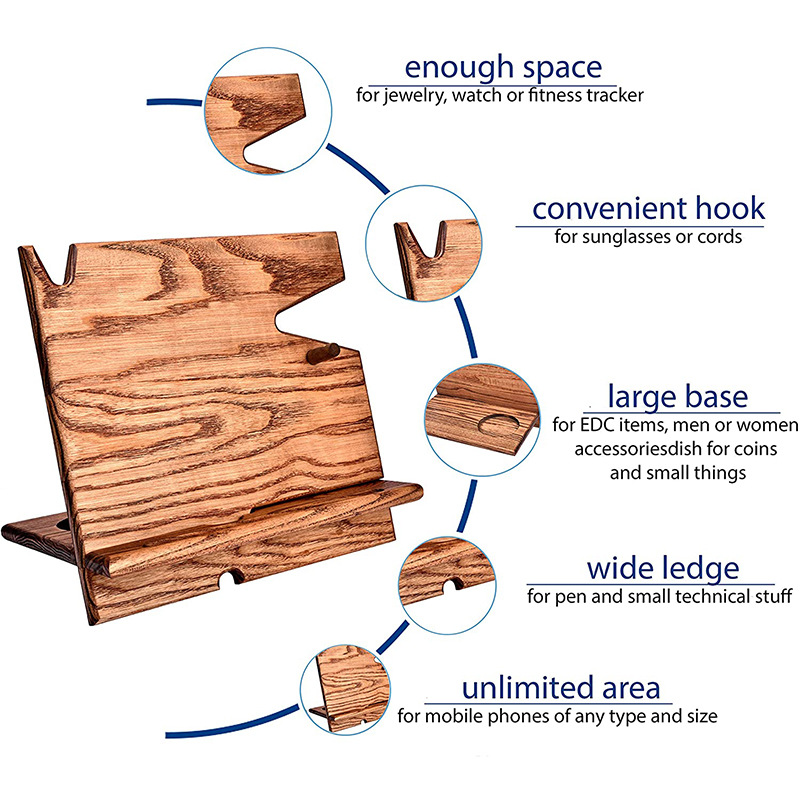 enough space
for jewelry, watch or fitness tracker

convenient hook
for sunglasses or cords

large base
for EDC items, men or women accessoriesdish for coins and small things

wide ledge
for pen and small technical stuff

unlimited area
for mobile phones of any type and size