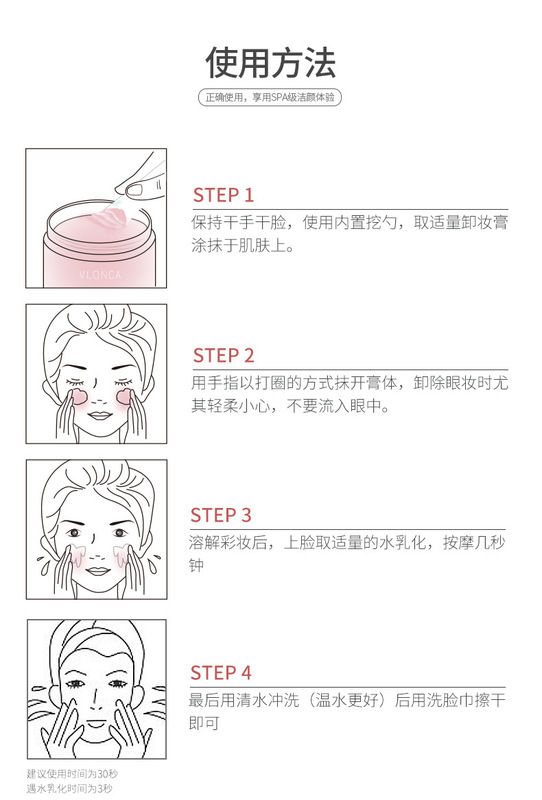 使用方法

正确使用，享用SPA级洁颜体验

VLONCA

STEP 1
保持干手干脸，使用内置挖勺，取适量卸妆膏涂抹于肌肤上。

STEP 2
用手指以打圈的方式抹开膏体，卸除眼妆时尤其轻柔小心，不要流入眼中。

STEP 3
溶解彩妆后，上脸取适量的水乳化，按摩几秒钟

STEP 4
最后用清水冲洗（温水更好）后用洗脸巾擦干即可

建议使用时间为30秒
遇水乳化时间为3秒