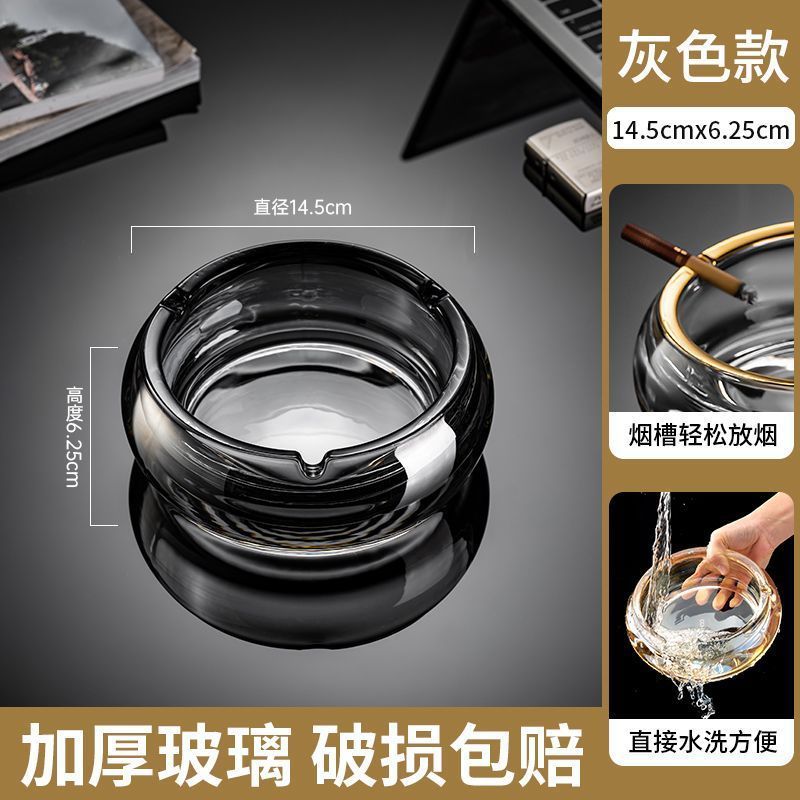 灰色款

14.5cmx6.25cm

直径14.5cm

高度6.25cm

烟槽轻松放烟

直接水洗方便

加厚玻璃 破损包赔