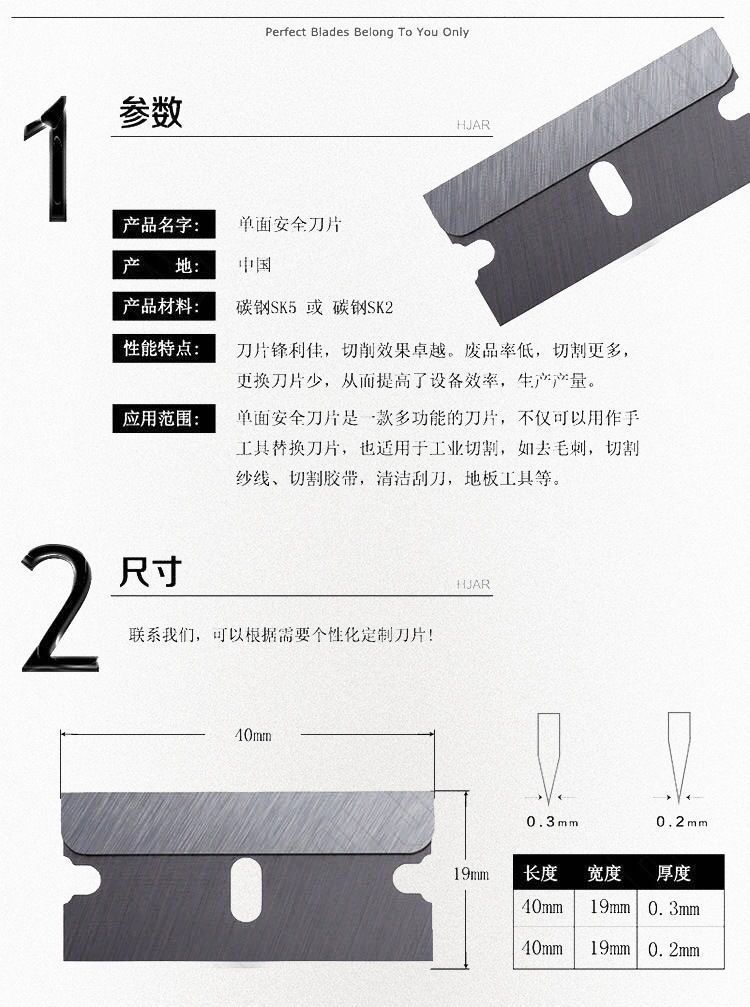 Perfect Blades Belong To You Only

1 参数

HJAR

产品名字: 单面安全刀片

产　地: 中国

产品材料: 碳钢SK5 或 碳钢SK2

性能特点: 刀片锋利佳，切削效果卓越。废品率低，切割更多，更换刀片少，从而提高了设备效率，生产产量。

应用范围: 单面安全刀片是一款多功能的刀片，不仅可以用作手工具替换刀片，也适用于工业切割，如去毛刺，切割纱线、切割胶带，清洁刮刀，地板工具等。

2 尺寸

HJAR

联系我们，可以根据需要个性化定制刀片!

40mm

19mm

0.3mm

0.2mm

| 长度 | 宽度 | 厚度 |
|---|---|---|
| 40mm | 19mm | 0.3mm |
| 40mm | 19mm | 0.2mm |