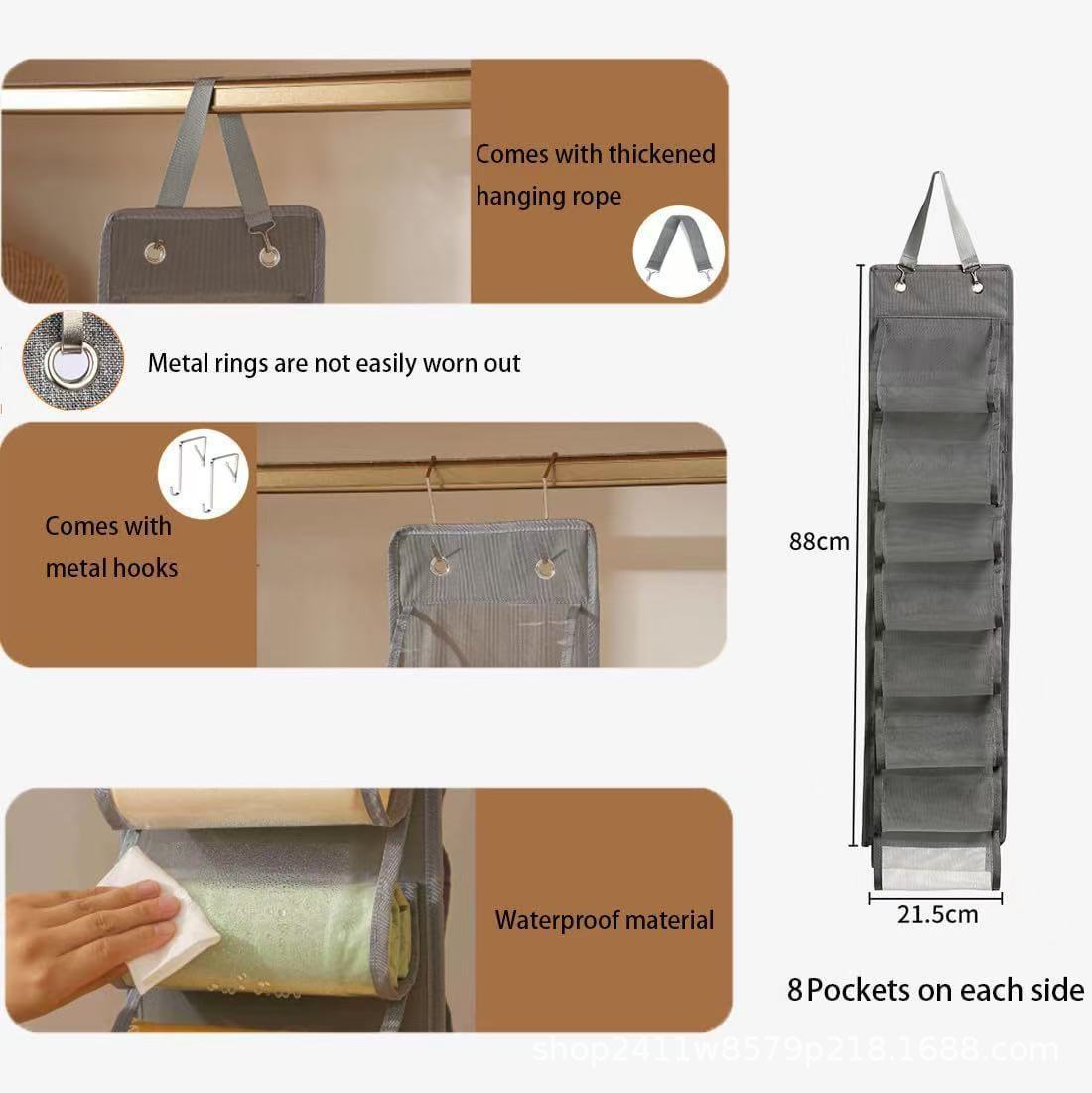 Comes with thickened hanging rope

Metal rings are not easily worn out

Comes with metal hooks

Waterproof material

88cm

21.5cm

8 Pockets on each side

shop2411w8579p218.1688.com