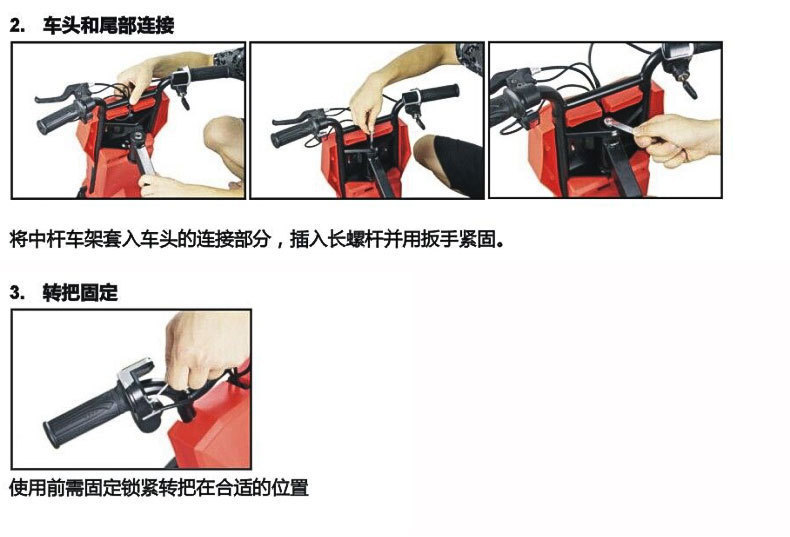 2. 车头和尾部连接

将中杆车架套入车头的连接部分，插入长螺杆并用扳手紧固。

3. 转把固定

使用前需固定锁紧转把在合适的位置