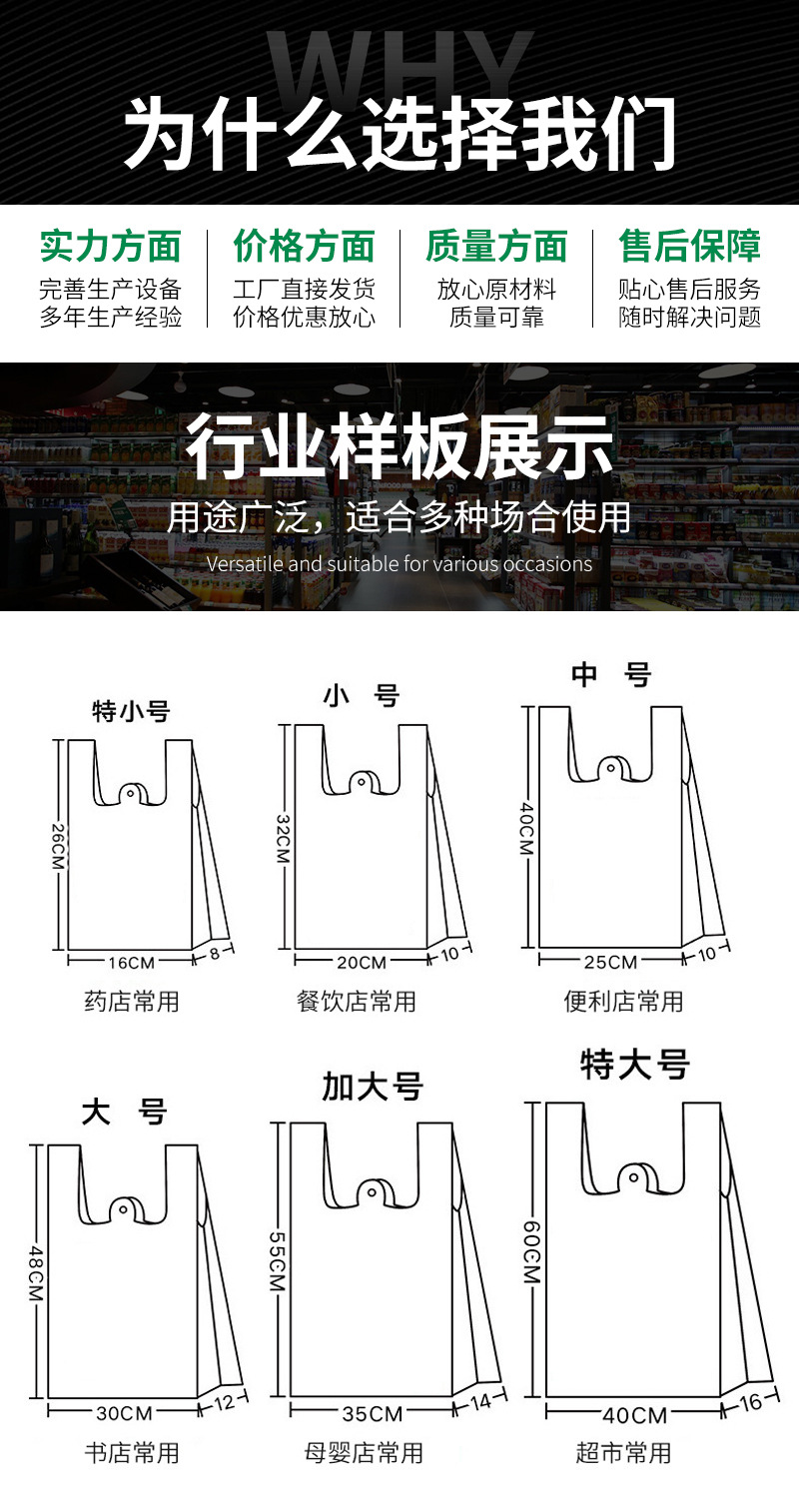 WHY
为什么选择我们

实力方面
完善生产设备
多年生产经验

价格方面
工厂直接发货
价格优惠放心

质量方面
放心原材料
质量可靠

售后保障
贴心售后服务
随时解决问题

行业样板展示
用途广泛，适合多种场合使用
Versatile and suitable for various occasions

特小号
26CM
16CM
8
药店常用

小 号
32CM
20CM
10
餐饮店常用

中 号
40CM
25CM
10
便利店常用

大 号
48CM
30CM
12
书店常用

加大号
55CM
35CM
14
母婴店常用

特大号
60CM
40CM
16
超市常用