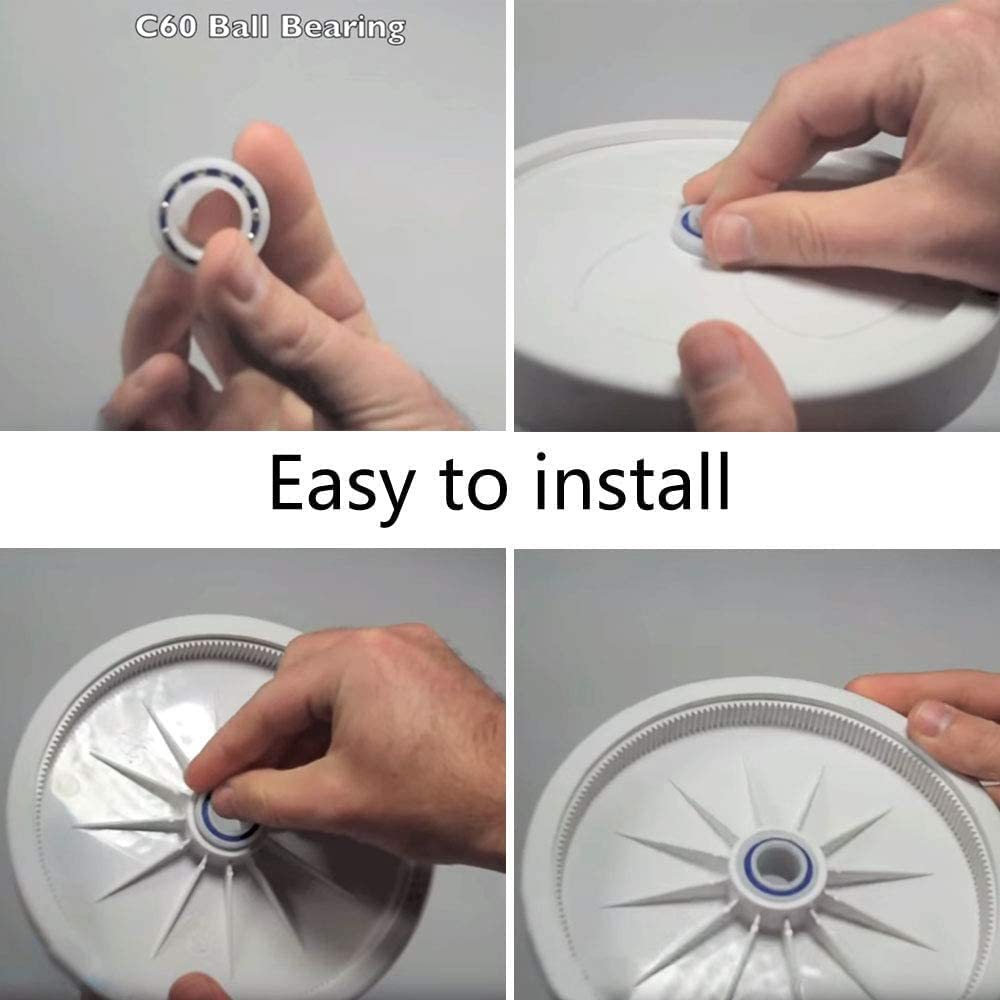 C60 Ball Bearing

Easy to install