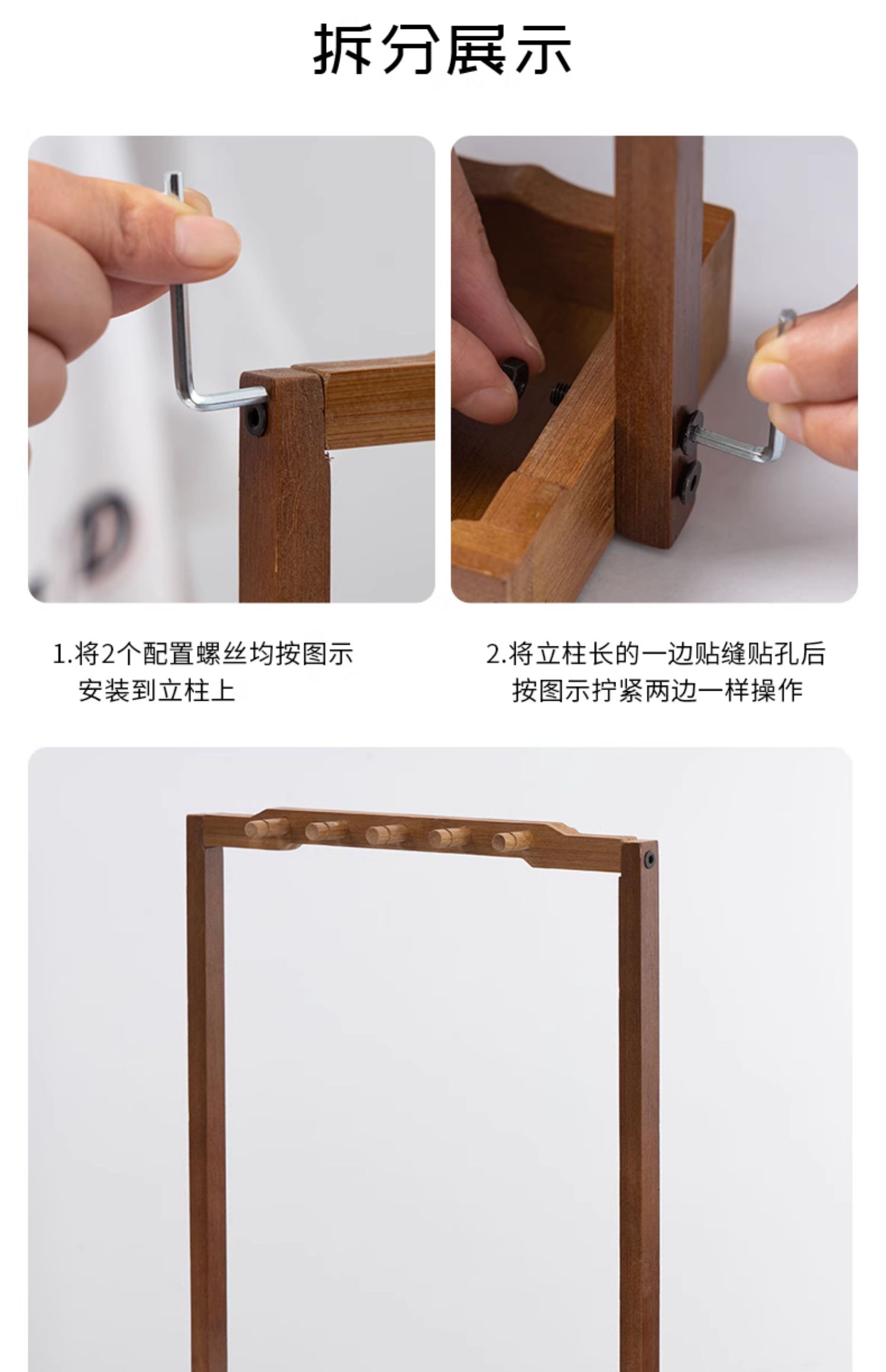 拆分展示

1.将2个配置螺丝均按图示安装到立柱上

2.将立柱长的一边贴缝贴孔后按图示拧紧两边一样操作