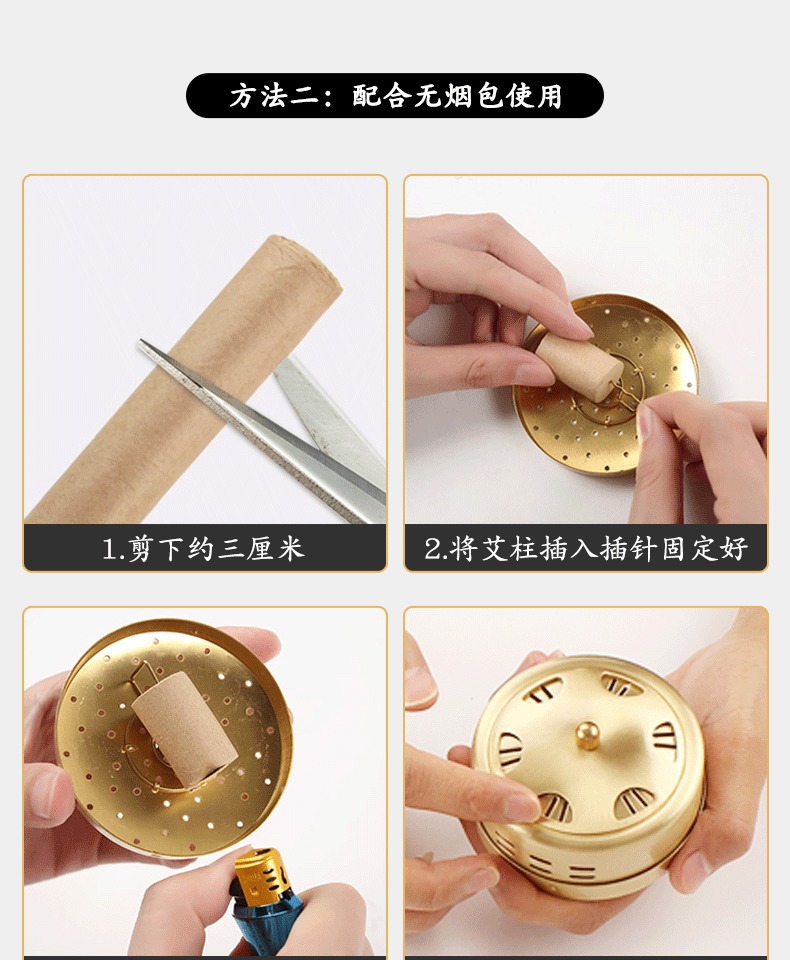 方法二：配合无烟包使用

1.剪下约三厘米

2.将艾柱插入插针固定好