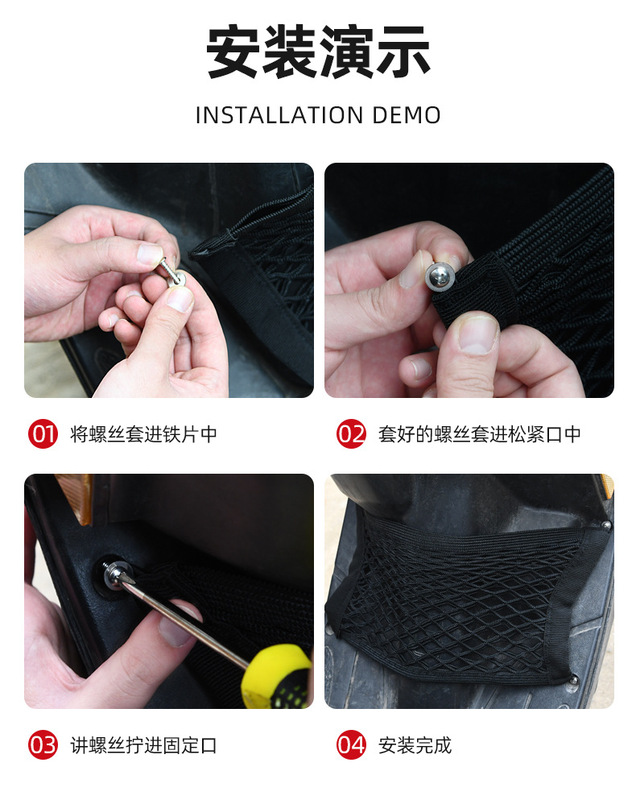 安装演示

INSTALLATION DEMO

01 将螺丝套进铁片中

02 套好的螺丝套进松紧口中

03 讲螺丝拧进固定口

04 安装完成