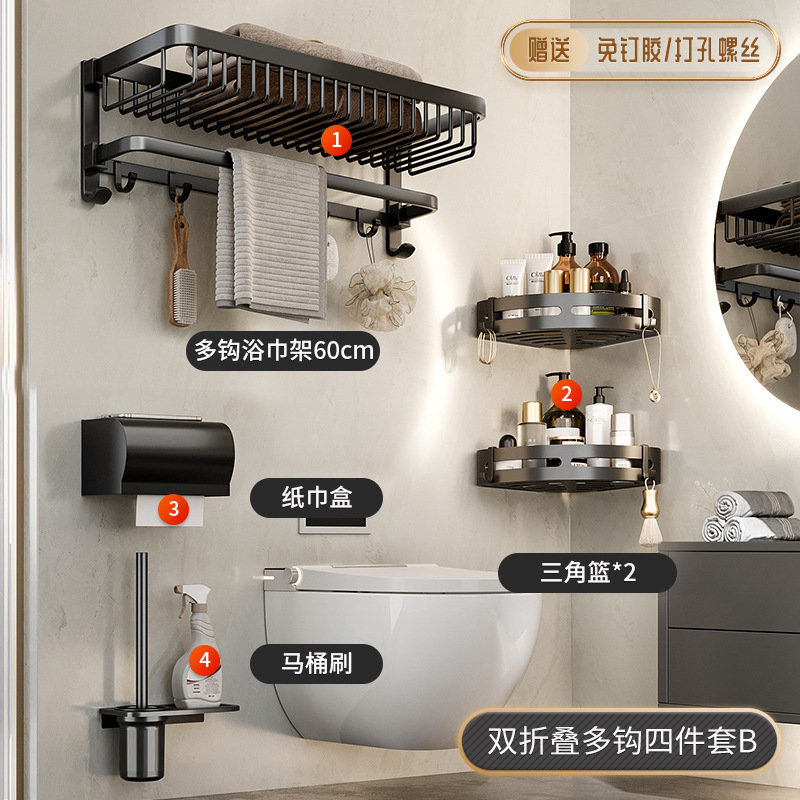 赠送 免钉胶/打孔螺丝

1

多钩浴巾架60cm

2

3

纸巾盒

三角篮*2

4

马桶刷

双折叠多钩四件套B