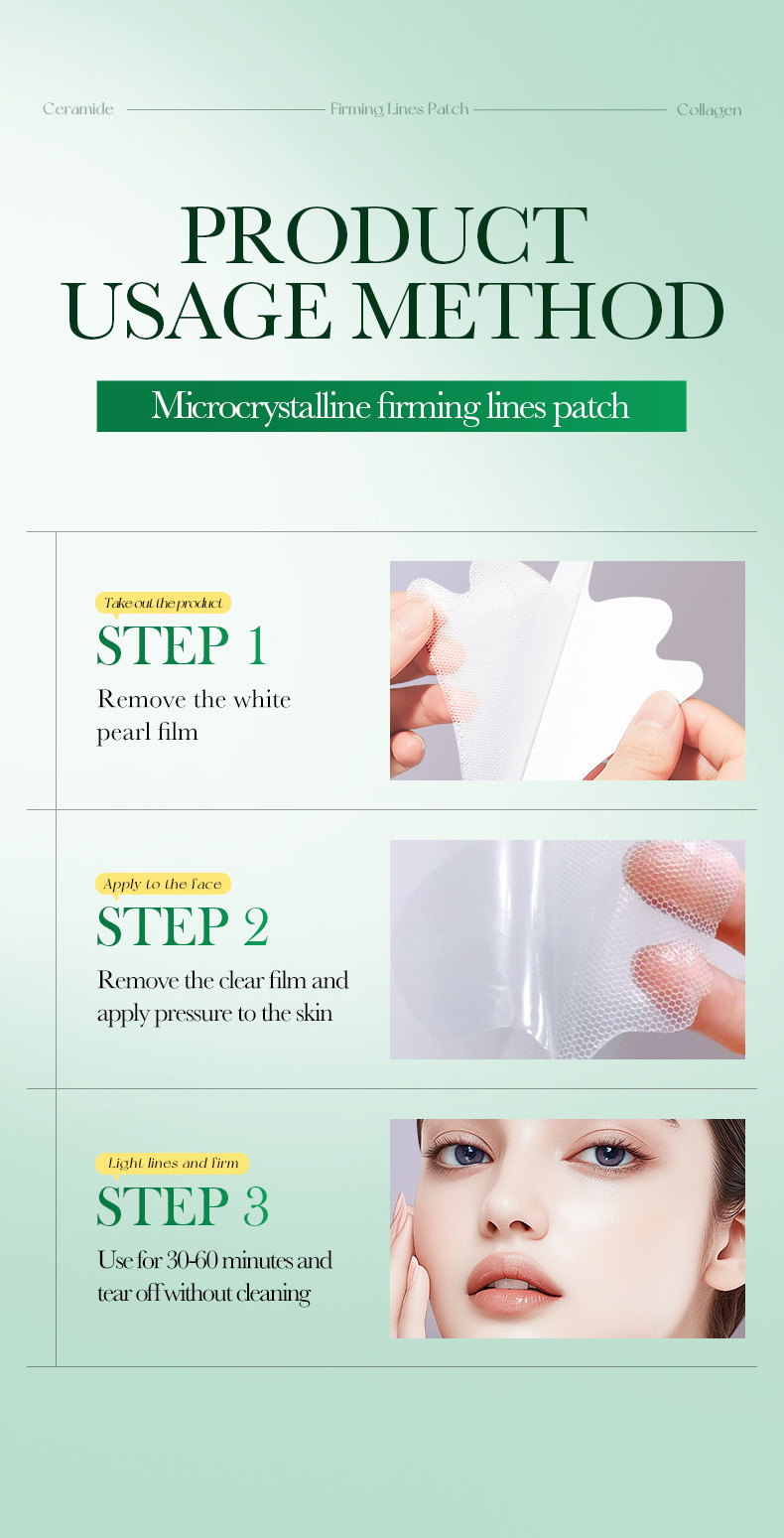 Ceramide Firming Lines Patch Collagen

PRODUCT USAGE METHOD

Microcrystalline firming lines patch

Take out the product

STEP 1

Remove the white pearl film

Apply to the face

STEP 2

Remove the clear film and apply pressure to the skin

Light lines and firm

STEP 3

Use for 30-60 minutes and tear off without cleaning