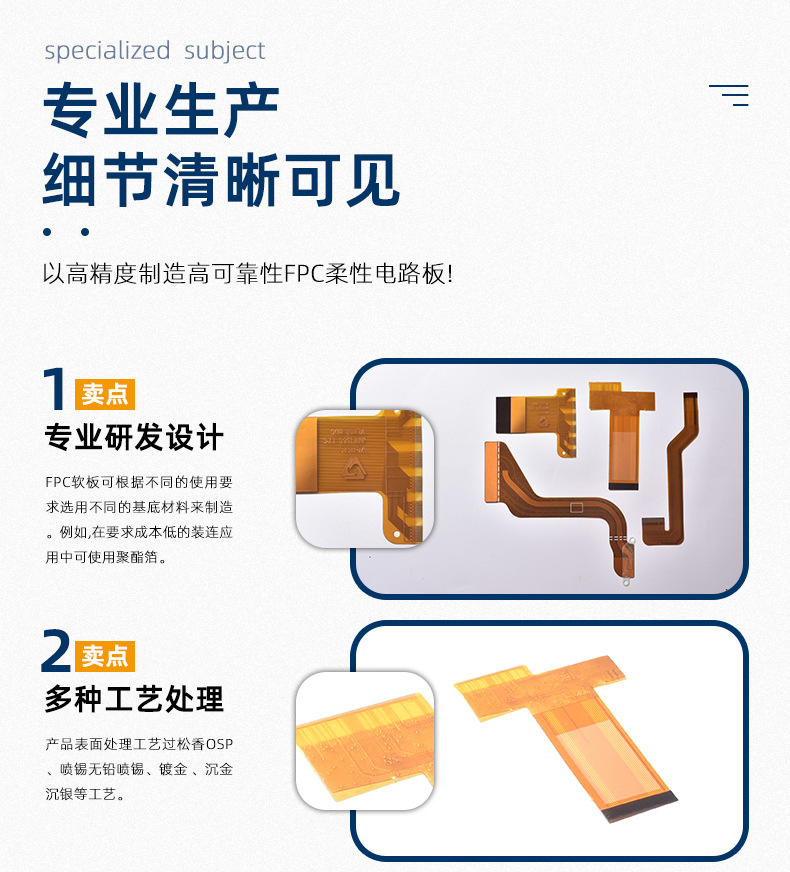 specialized subject

专业生产
细节清晰可见

以高精度制造高可靠性FPC柔性电路板!

1 卖点

专业研发设计

FPC软板可根据不同的使用要求选用不同的基底材料来制造。例如,在要求成本低的装连应用中可使用聚酯箔。

2 卖点

多种工艺处理

产品表面处理工艺过松香OSP、喷锡无铅喷锡、镀金、沉金沉银等工艺。