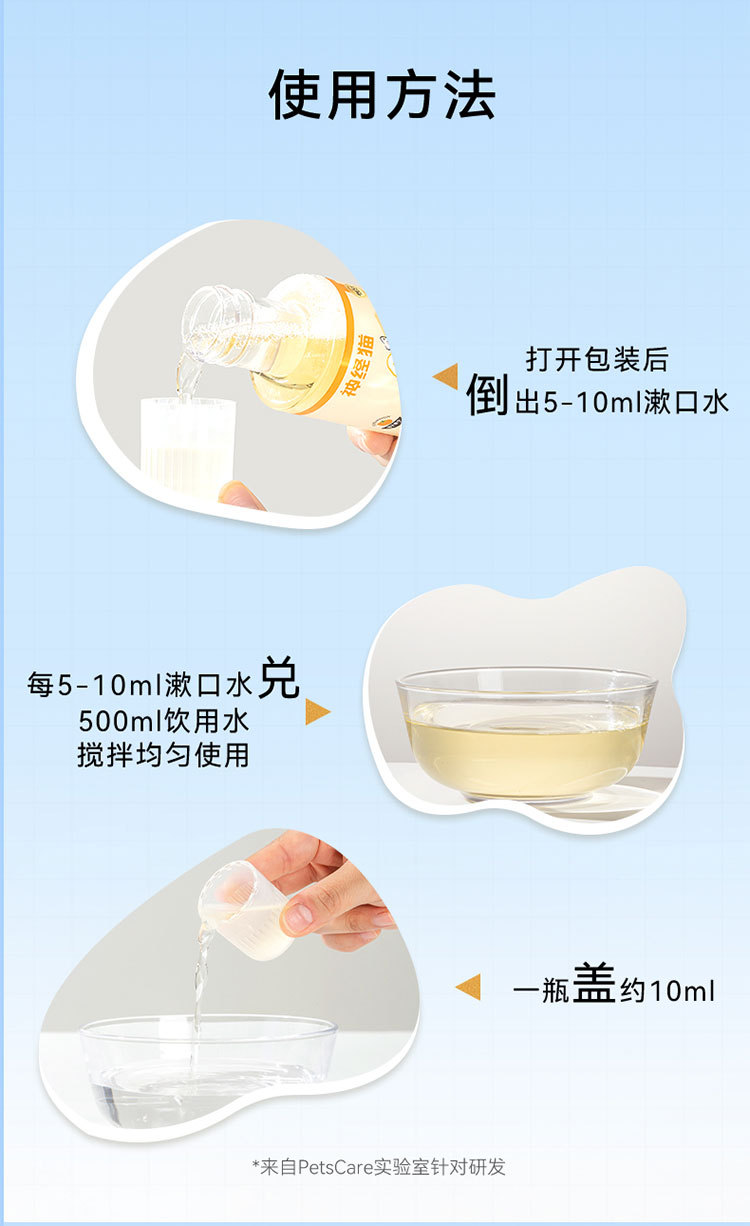 使用方法

神经猫

打开包装后
倒出5-10ml漱口水

每5-10ml漱口水兑
500ml饮用水
搅拌均匀使用

一瓶盖约10ml

*来自PetsCare实验室针对研发