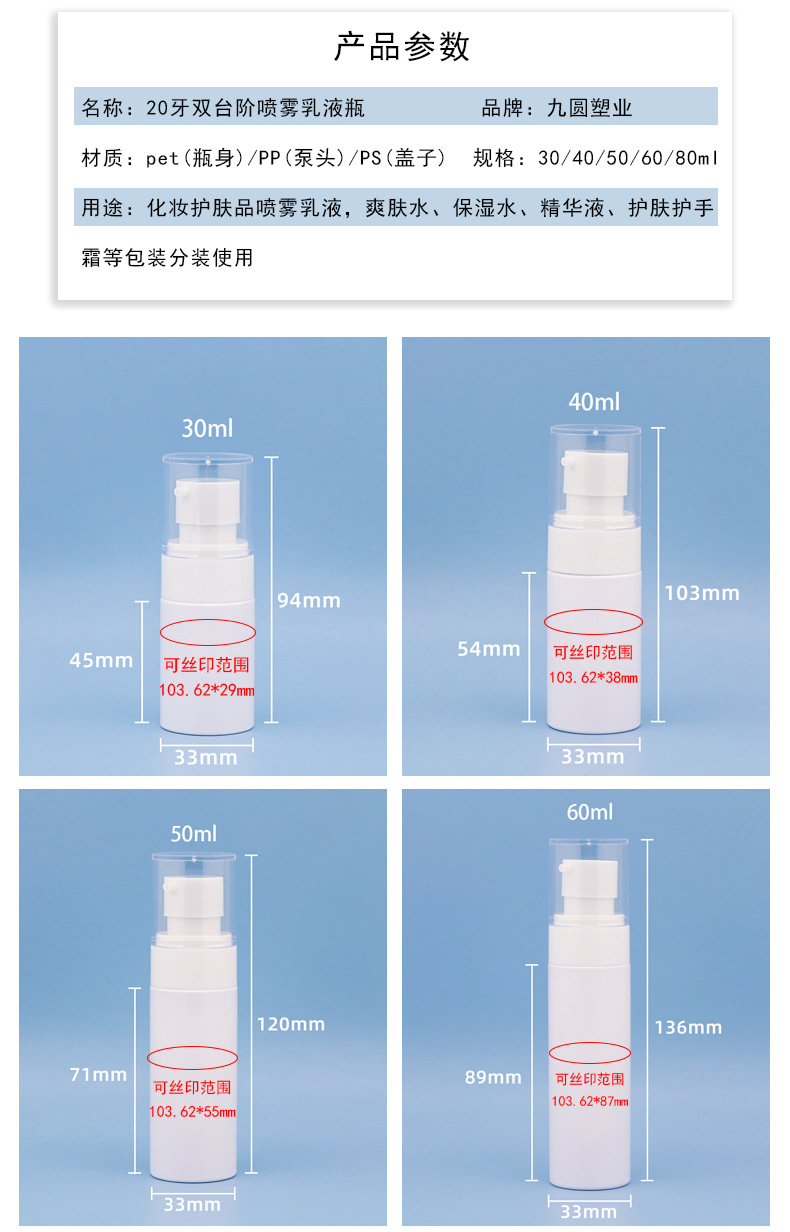 产品参数

名称：20牙双台阶喷雾乳液瓶　　品牌：九圆塑业

材质：pet(瓶身)/PP(泵头)/PS(盖子)　规格：30/40/50/60/80ml

用途：化妆护肤品喷雾乳液，爽肤水、保湿水、精华液、护肤护手霜等包装分装使用

30ml
94mm
45mm
可丝印范围
103.62*29mm
33mm

40ml
103mm
54mm
可丝印范围
103.62*38mm
33mm

50ml
120mm
71mm
可丝印范围
103.62*55mm
33mm

60ml
136mm
89mm
可丝印范围
103.62*87mm
33mm