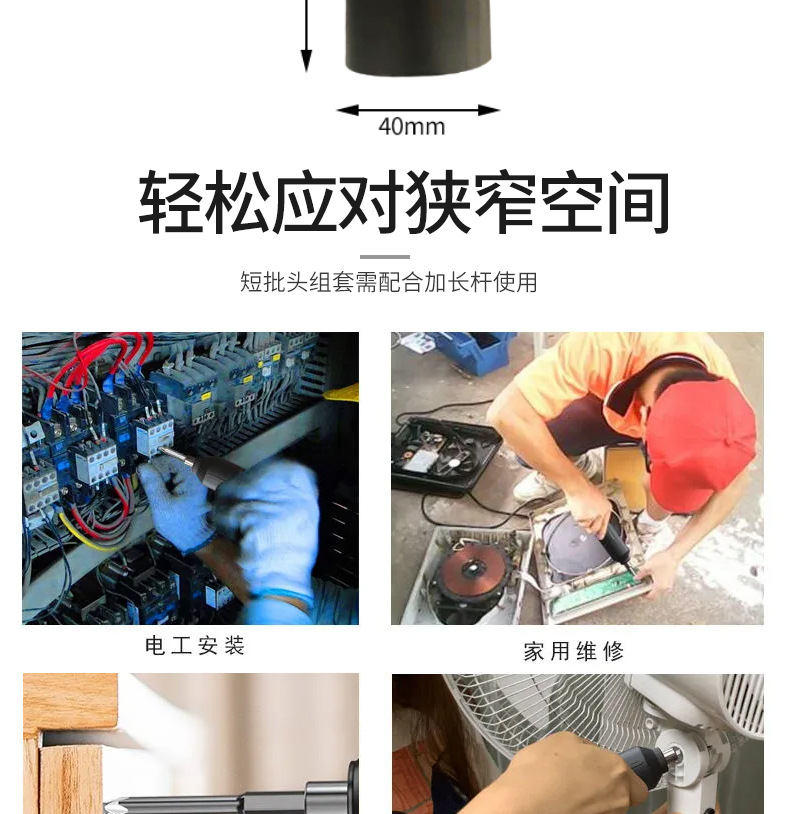 40mm

轻松应对狭窄空间

短批头组套需配合加长杆使用

电工安装

家用维修