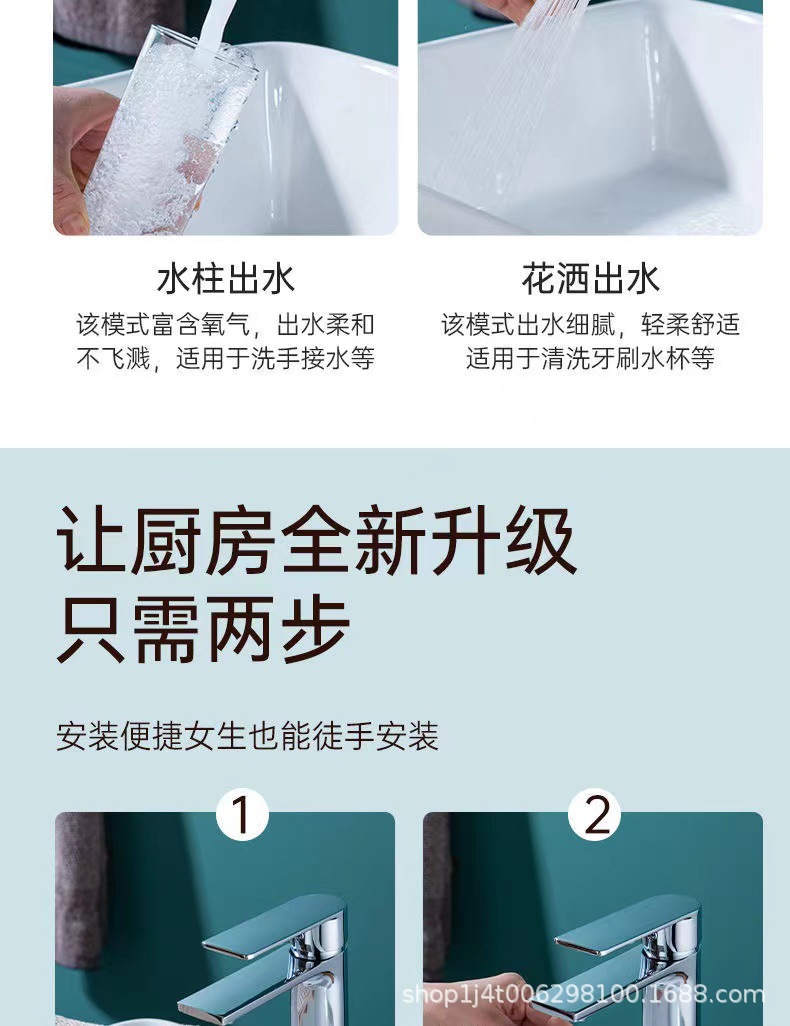 水柱出水
该模式富含氧气，出水柔和不飞溅，适用于洗手接水等

花洒出水
该模式出水细腻，轻柔舒适适用于清洗牙刷水杯等

让厨房全新升级
只需两步

安装便捷女生也能徒手安装

1

2

shop1j4t006298100.1688.com