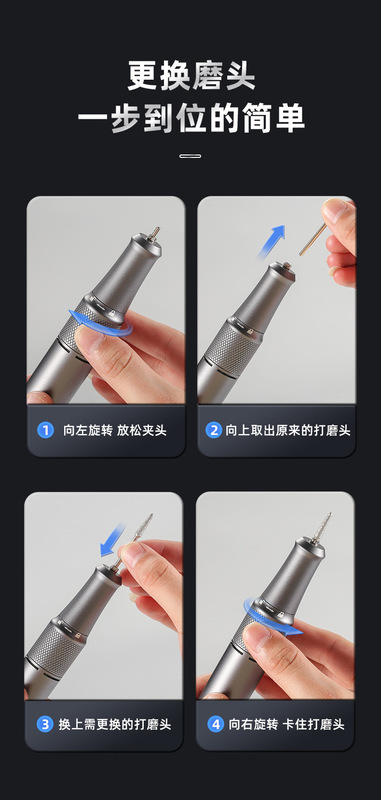 更换磨头
一步到位的简单

1 向左旋转 放松夹头

2 向上取出原来的打磨头

3 换上需更换的打磨头

4 向右旋转 卡住打磨头