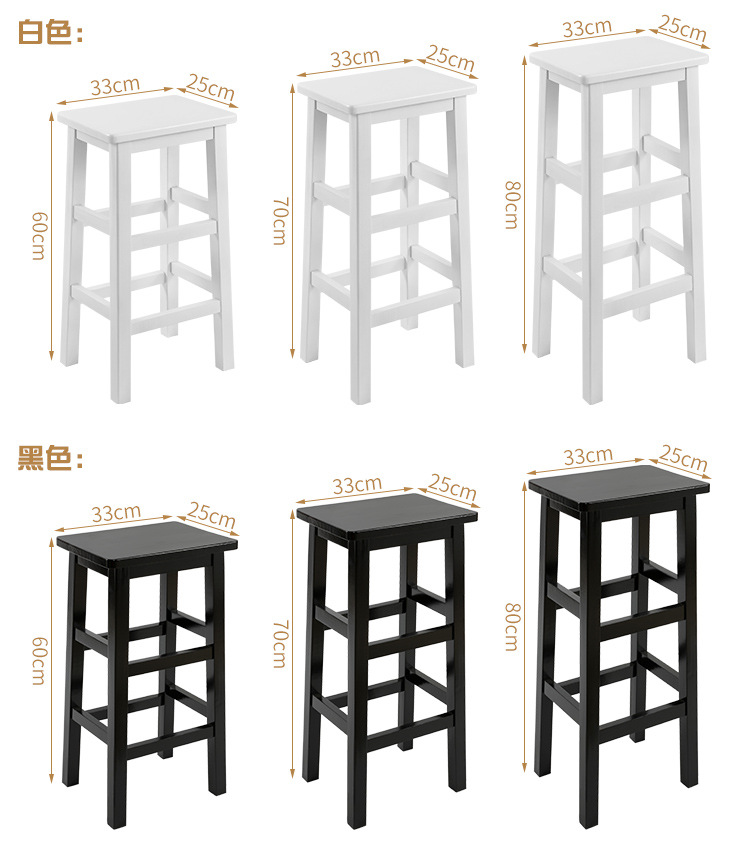 白色:

33cm
25cm
60cm

33cm
25cm
70cm

33cm
25cm
80cm

黑色:

33cm
25cm
60cm

33cm
25cm
70cm

33cm
25cm
80cm