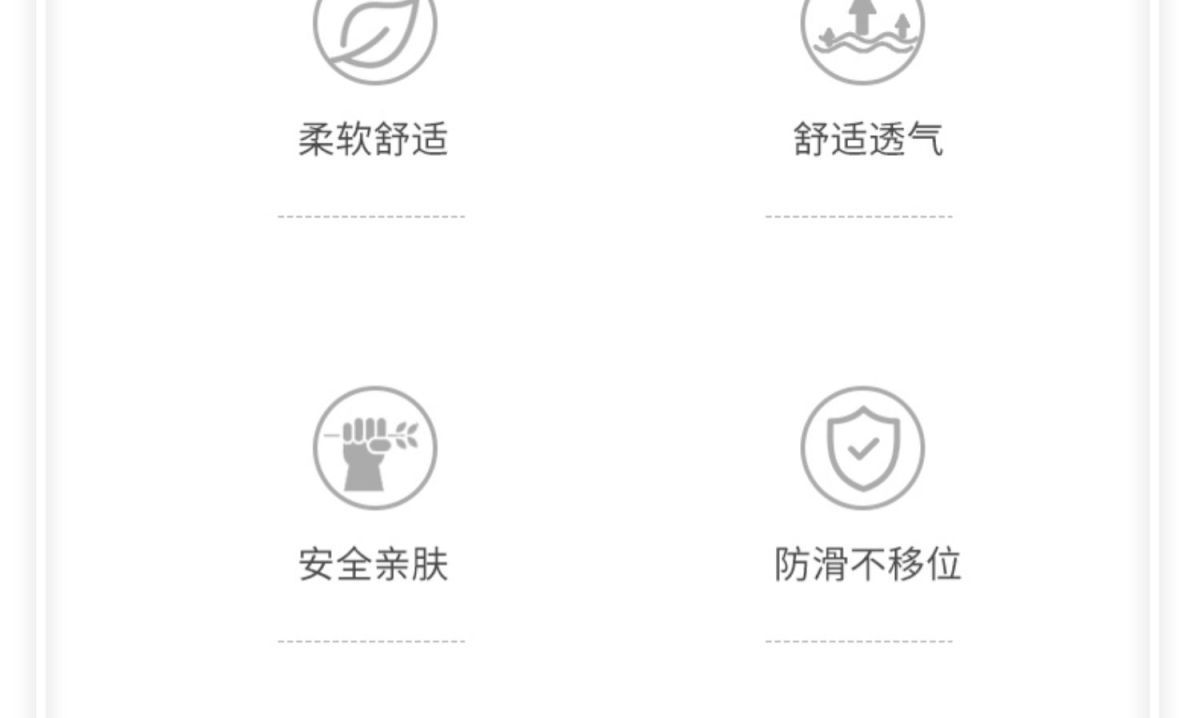 柔软舒适

舒适透气

安全亲肤

防滑不移位