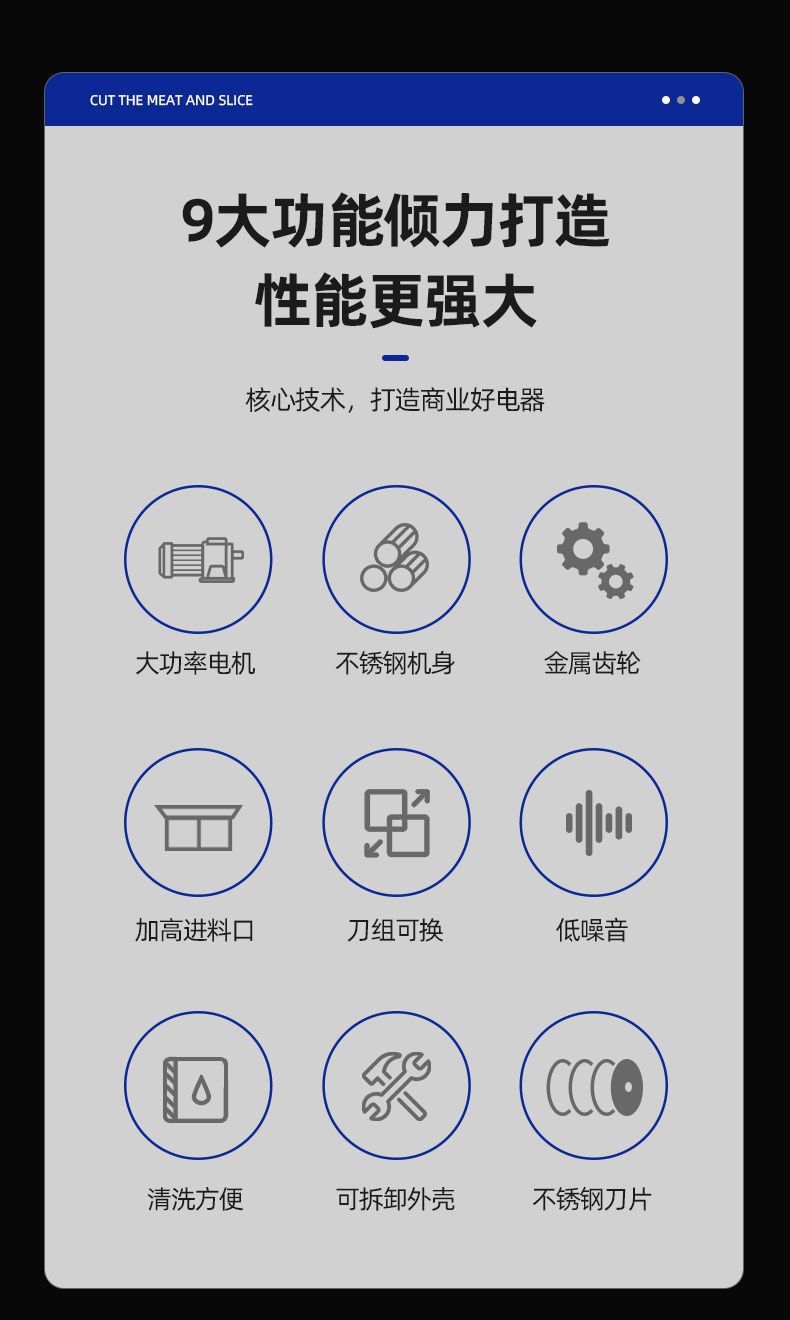 CUT THE MEAT AND SLICE

9大功能倾力打造
性能更强大

核心技术，打造商业好电器

大功率电机

不锈钢机身

金属齿轮

加高进料口

刀组可换

低噪音

清洗方便

可拆卸外壳

不锈钢刀片