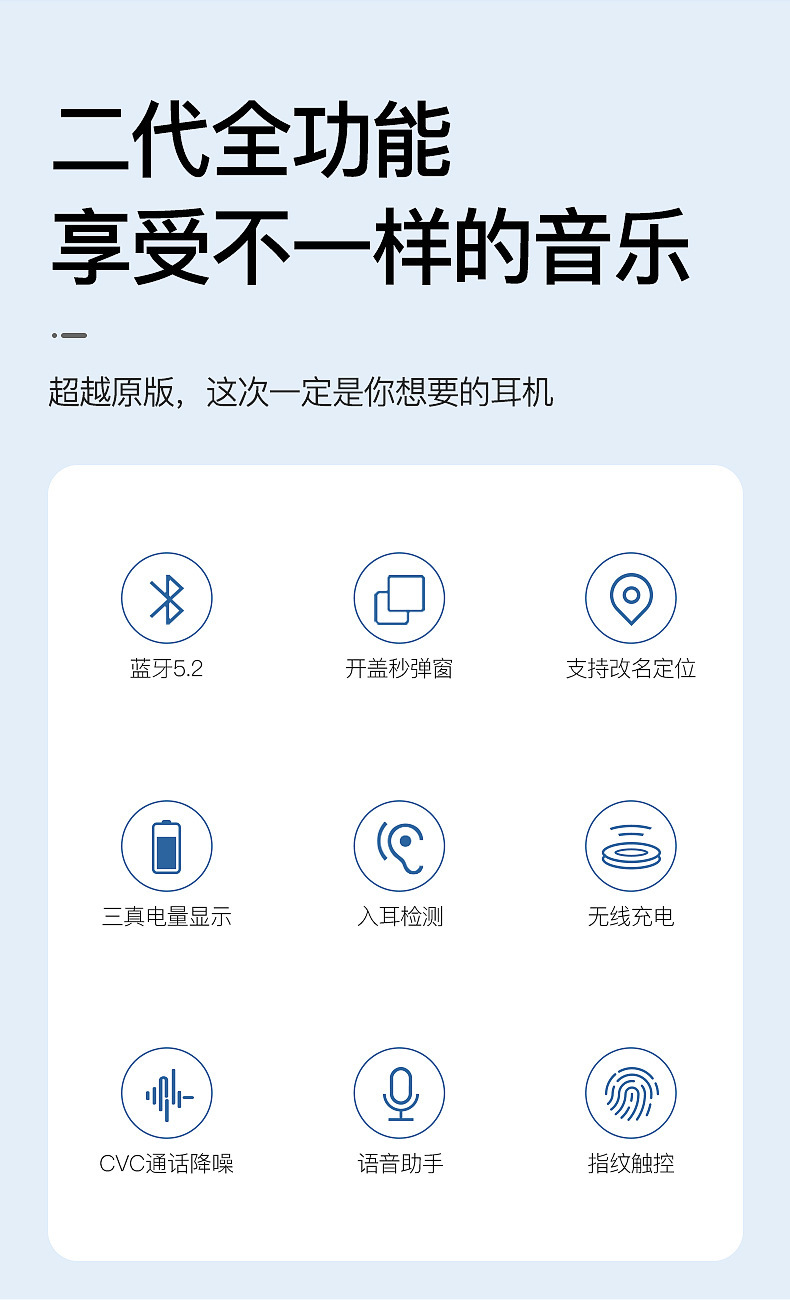 二代全功能
享受不一样的音乐

超越原版，这次一定是你想要的耳机

蓝牙5.2

开盖秒弹窗

支持改名定位

三真电量显示

入耳检测

无线充电

CVC通话降噪

语音助手

指纹触控