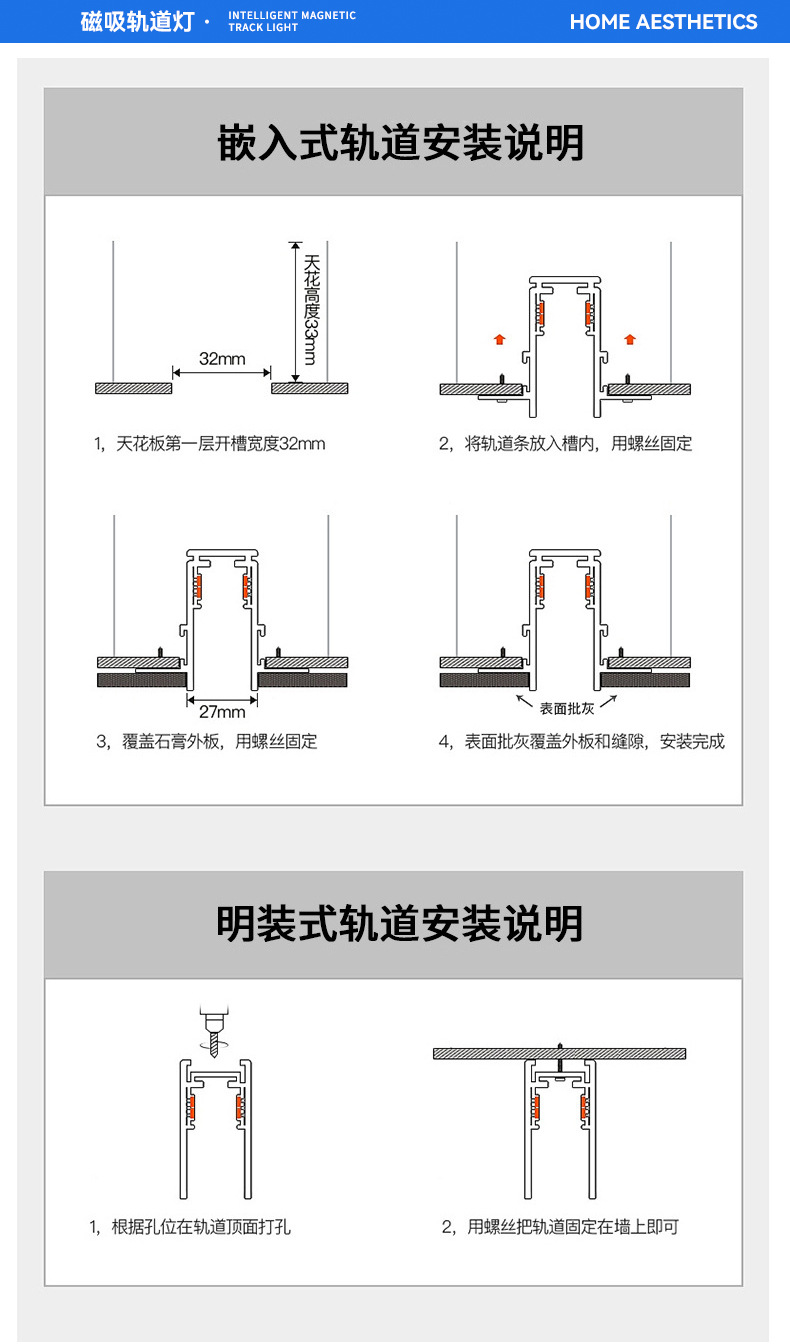 磁吸轨道灯 · INTELLIGENT MAGNETIC TRACK LIGHT

HOME AESTHETICS

嵌入式轨道安装说明

天花高度33mm

32mm

1，天花板第一层开槽宽度32mm

2，将轨道条放入槽内，用螺丝固定

27mm

3，覆盖石膏外板，用螺丝固定

表面批灰

4，表面批灰覆盖外板和缝隙，安装完成

明装式轨道安装说明

1，根据孔位在轨道顶面打孔

2，用螺丝把轨道固定在墙上即可