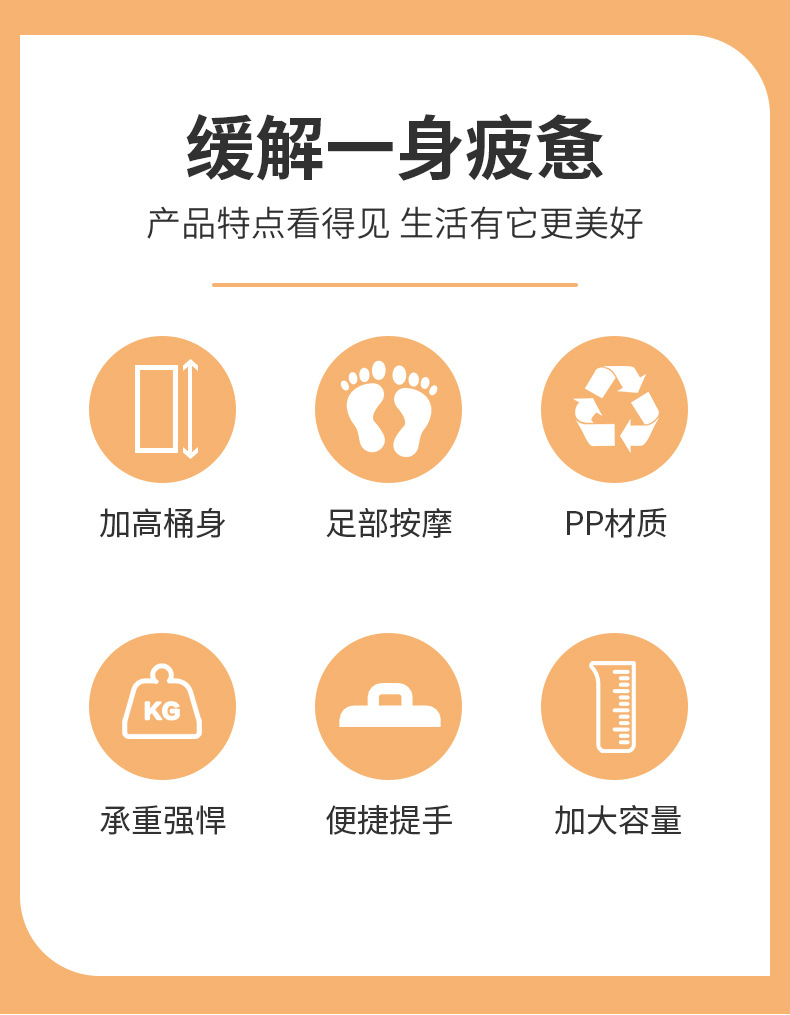 缓解一身疲惫

产品特点看得见 生活有它更美好

加高桶身

足部按摩

PP材质

KG

承重强悍

便捷提手

加大容量