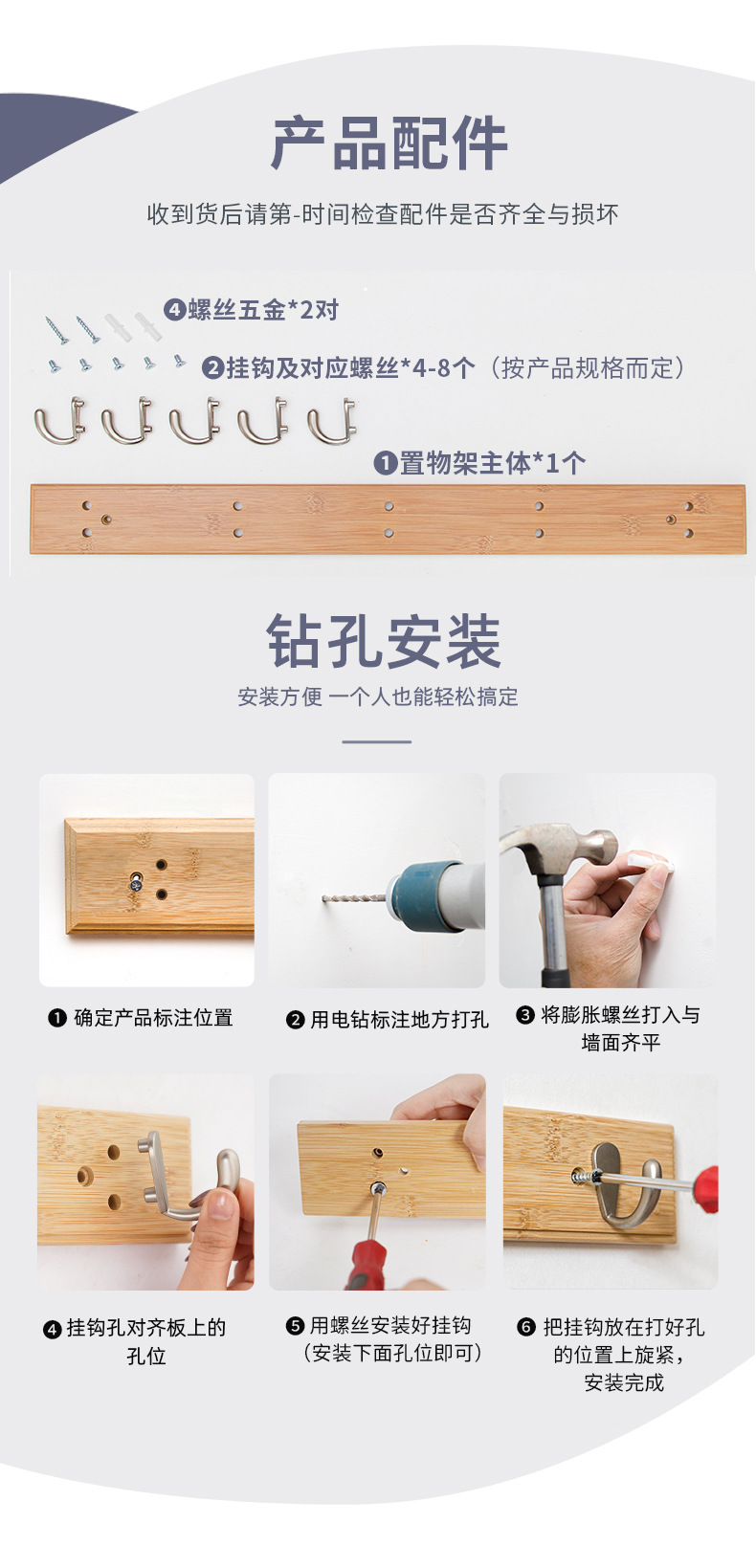 产品配件

收到货后请第-时间检查配件是否齐全与损坏

❹螺丝五金*2对

❷挂钩及对应螺丝*4-8个（按产品规格而定）

❶置物架主体*1个

钻孔安装

安装方便 一个人也能轻松搞定

❶ 确定产品标注位置

❷ 用电钻标注地方打孔

❸ 将膨胀螺丝打入与墙面齐平

❹ 挂钩孔对齐板上的孔位

❺ 用螺丝安装好挂钩（安装下面孔位即可）

❻ 把挂钩放在打好孔的位置上旋紧，安装完成