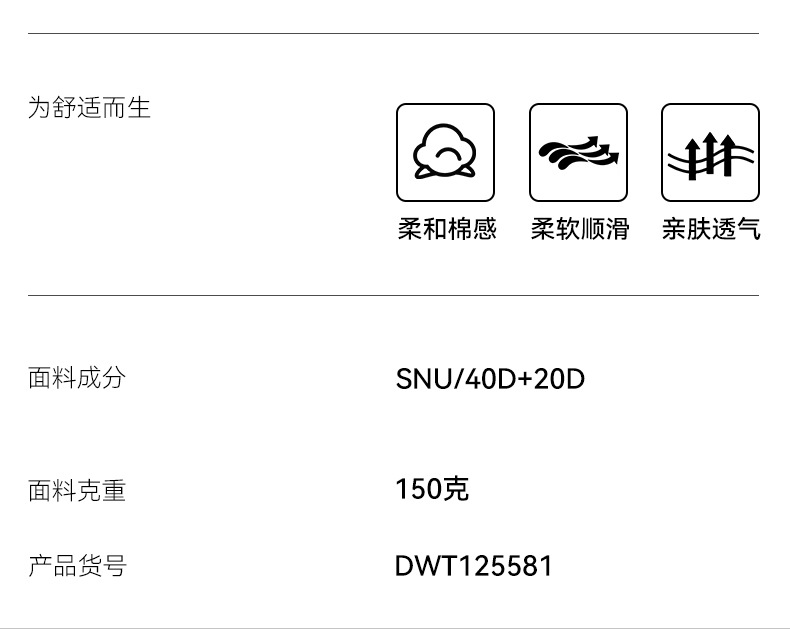 为舒适而生

柔和棉感

柔软顺滑

亲肤透气

面料成分 SNU/40D+20D

面料克重 150克

产品货号 DWT125581