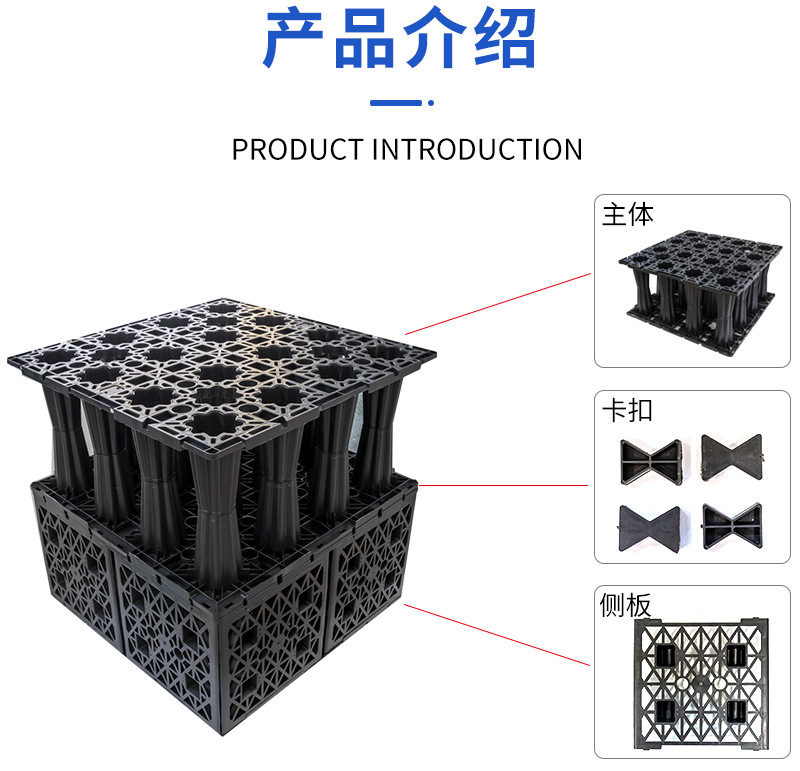 产品介绍

PRODUCT INTRODUCTION

主体

卡扣

侧板