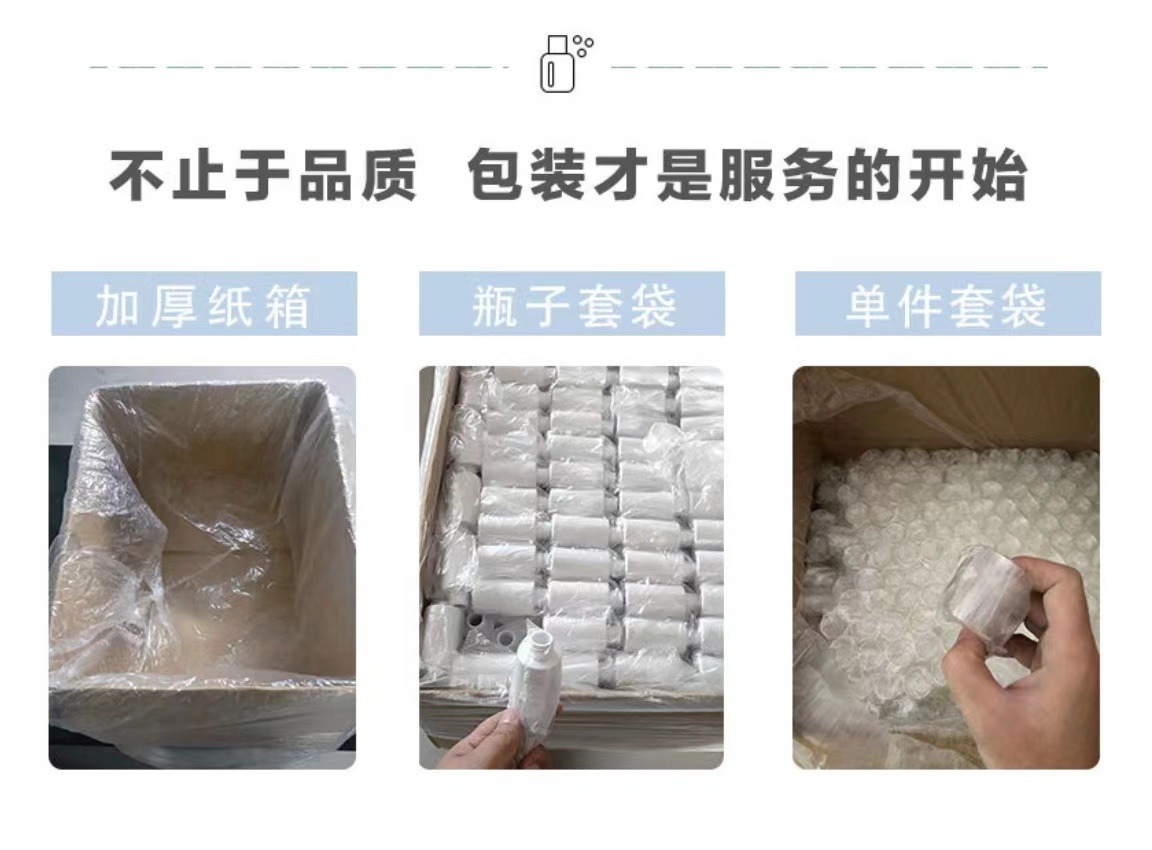 不止于品质 包装才是服务的开始

加厚纸箱

瓶子套袋

单件套袋