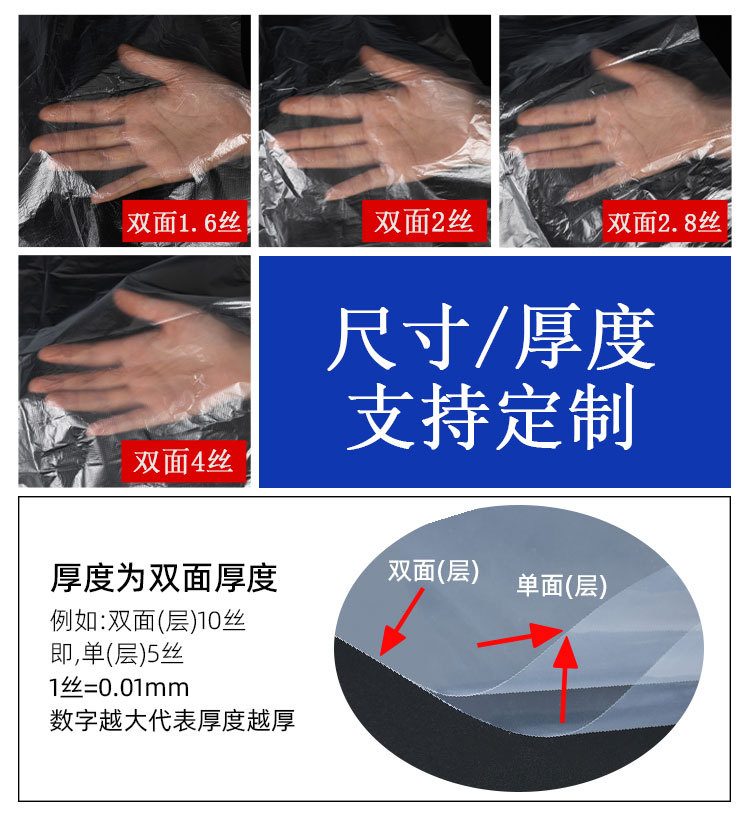 双面1.6丝

双面2丝

双面2.8丝

双面4丝

尺寸/厚度
支持定制

厚度为双面厚度
例如:双面(层)10丝
即,单(层)5丝
1丝=0.01mm
数字越大代表厚度越厚

双面(层)

单面(层)