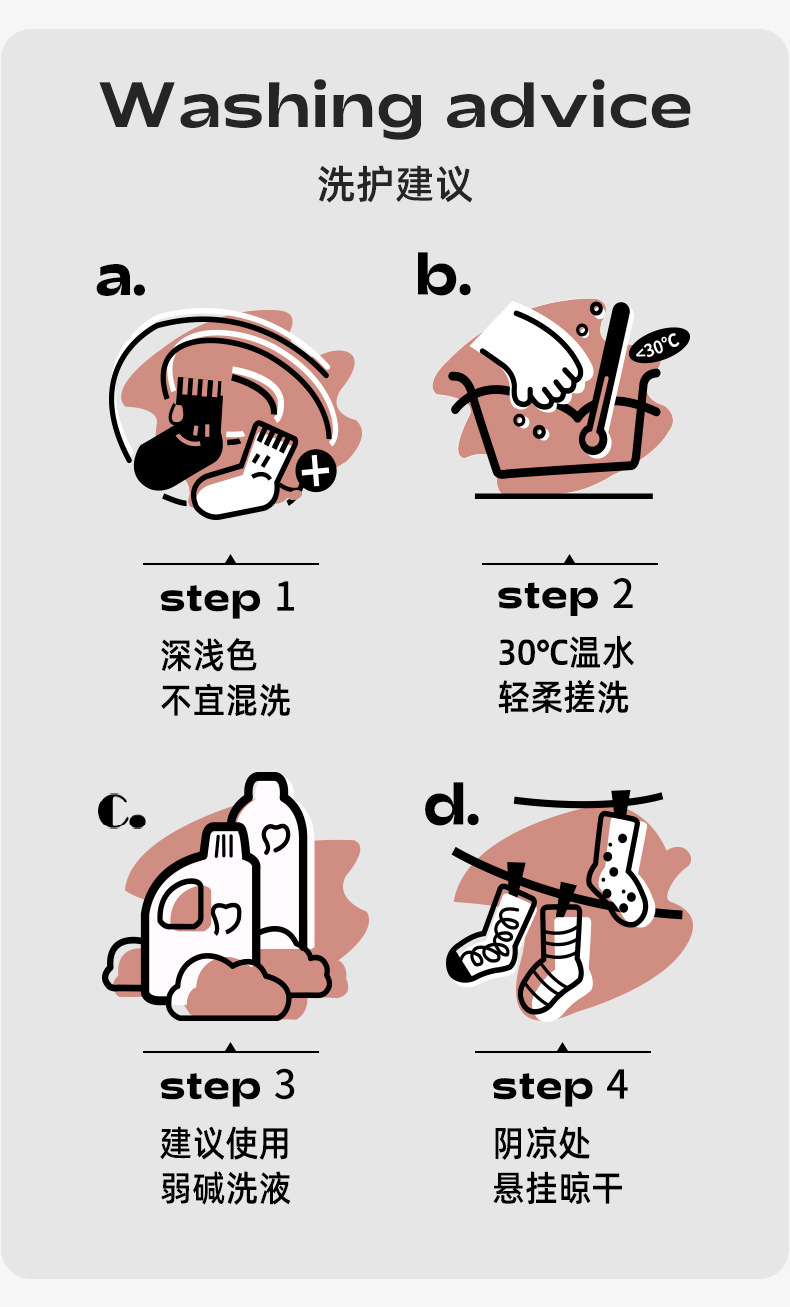 Washing advice

洗护建议

a.

step 1

深浅色
不宜混洗

b.

<30°C

step 2

30℃温水
轻柔搓洗

c.

step 3

建议使用
弱碱洗液

d.

step 4

阴凉处
悬挂晾干