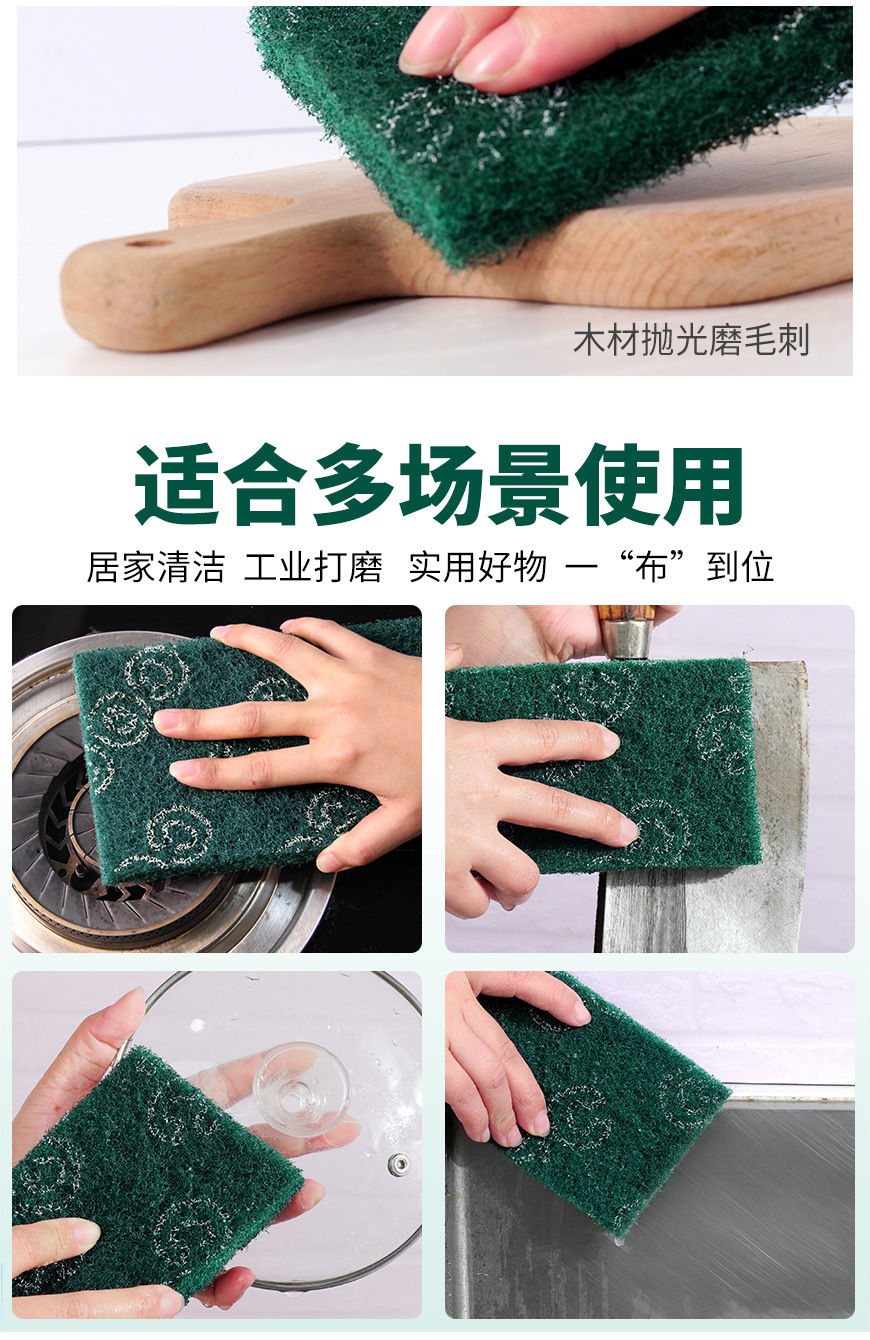 木材抛光磨毛刺

适合多场景使用

居家清洁 工业打磨 实用好物 一“布”到位