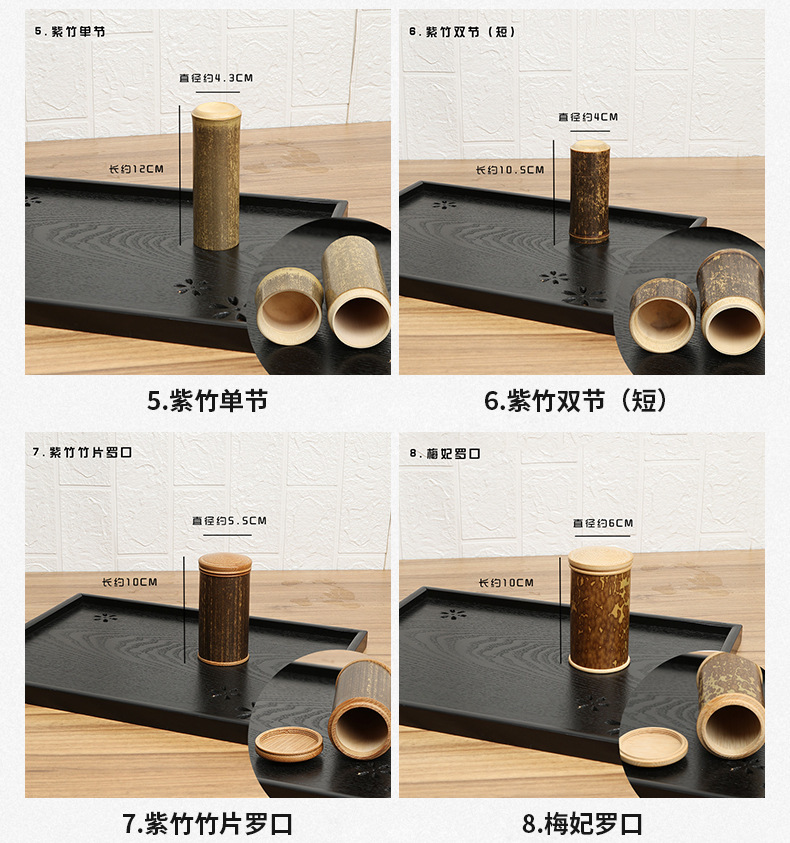 5. 紫竹单节

直径约4.3CM

长约12CM

5.紫竹单节

6. 紫竹双节（短）

直径约4CM

长约10.5CM

6.紫竹双节（短）

7. 紫竹竹片罗口

直径约5.5CM

长约10CM

7.紫竹竹片罗口

8. 梅妃罗口

直径约6CM

长约10CM

8.梅妃罗口