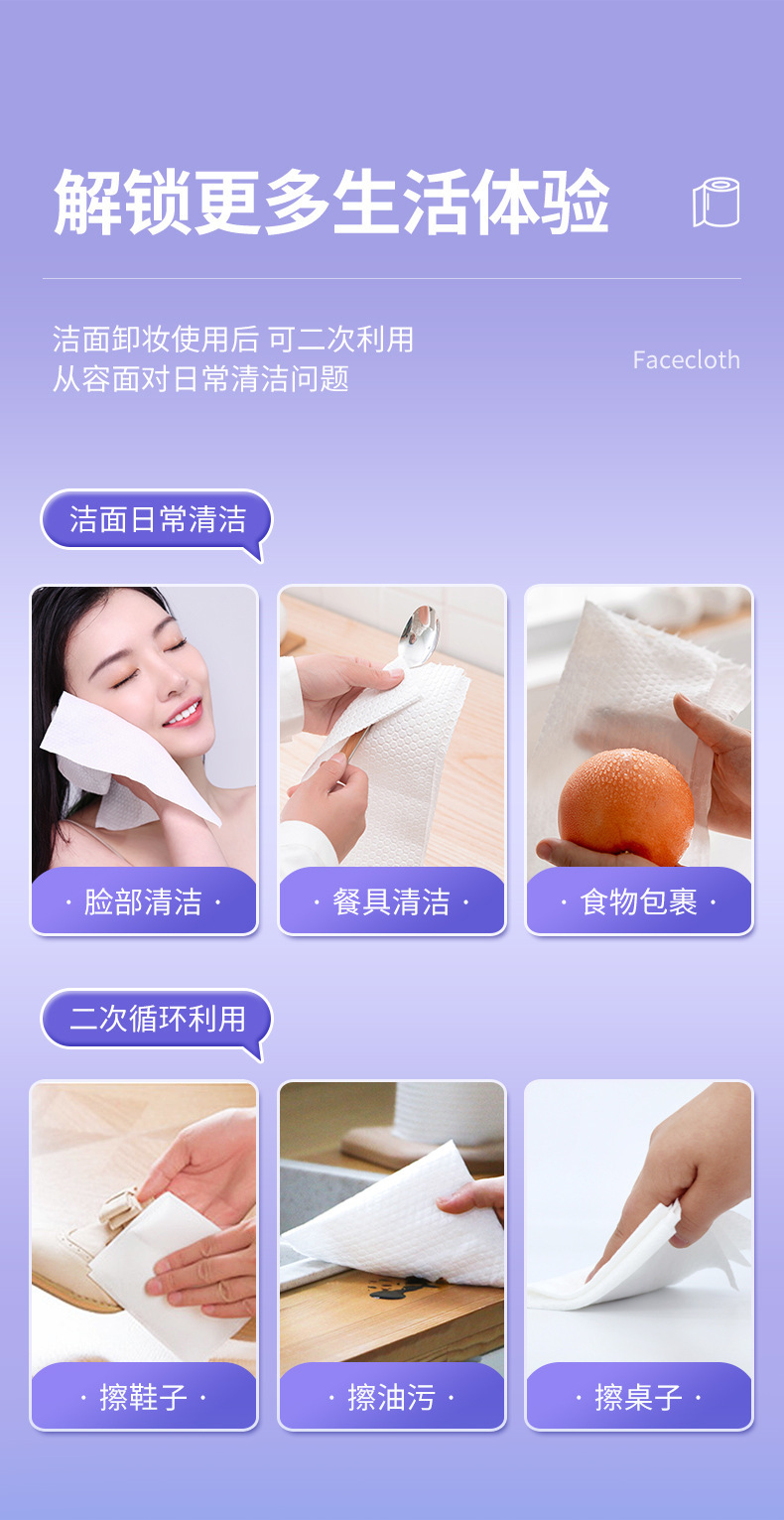 解锁更多生活体验

洁面卸妆使用后 可二次利用
从容面对日常清洁问题

Facecloth

洁面日常清洁

· 脸部清洁 ·

· 餐具清洁 ·

· 食物包裹 ·

二次循环利用

· 擦鞋子 ·

· 擦油污 ·

· 擦桌子 ·