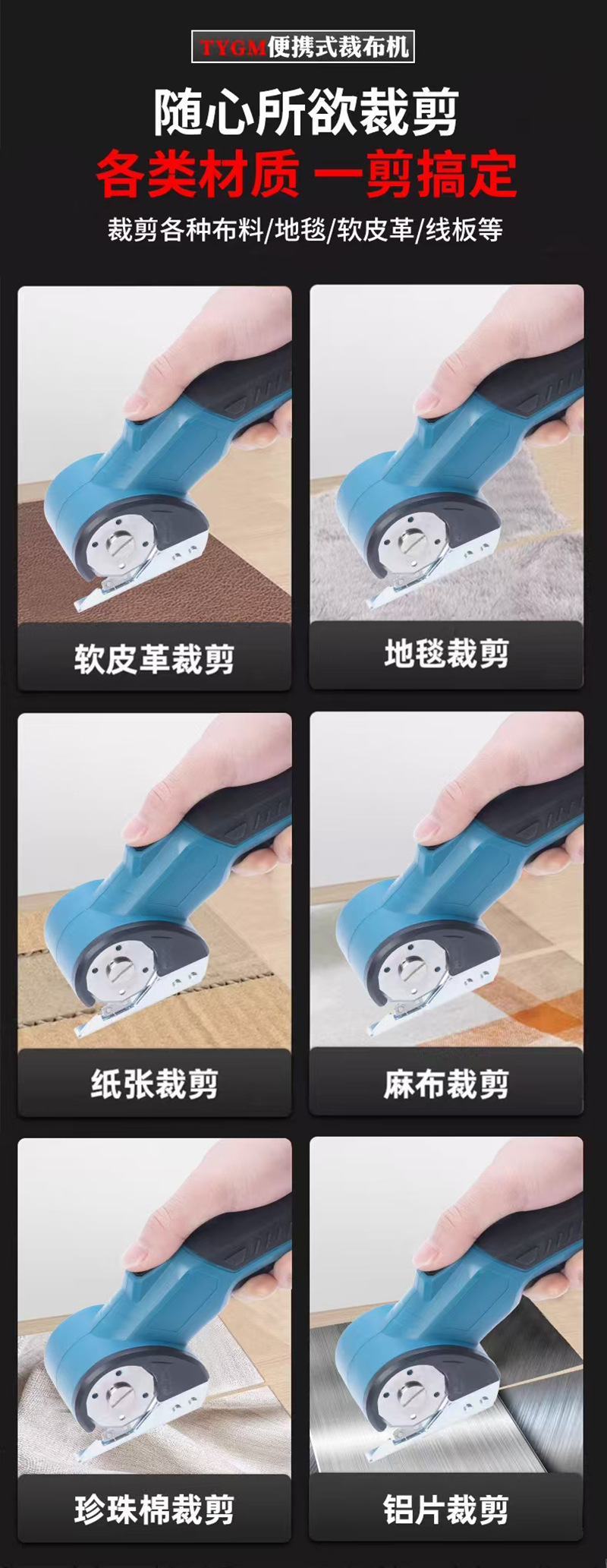 TYGM便携式裁布机

随心所欲裁剪
各类材质 一剪搞定
裁剪各种布料/地毯/软皮革/线板等

软皮革裁剪

地毯裁剪

纸张裁剪

麻布裁剪

珍珠棉裁剪

铝片裁剪