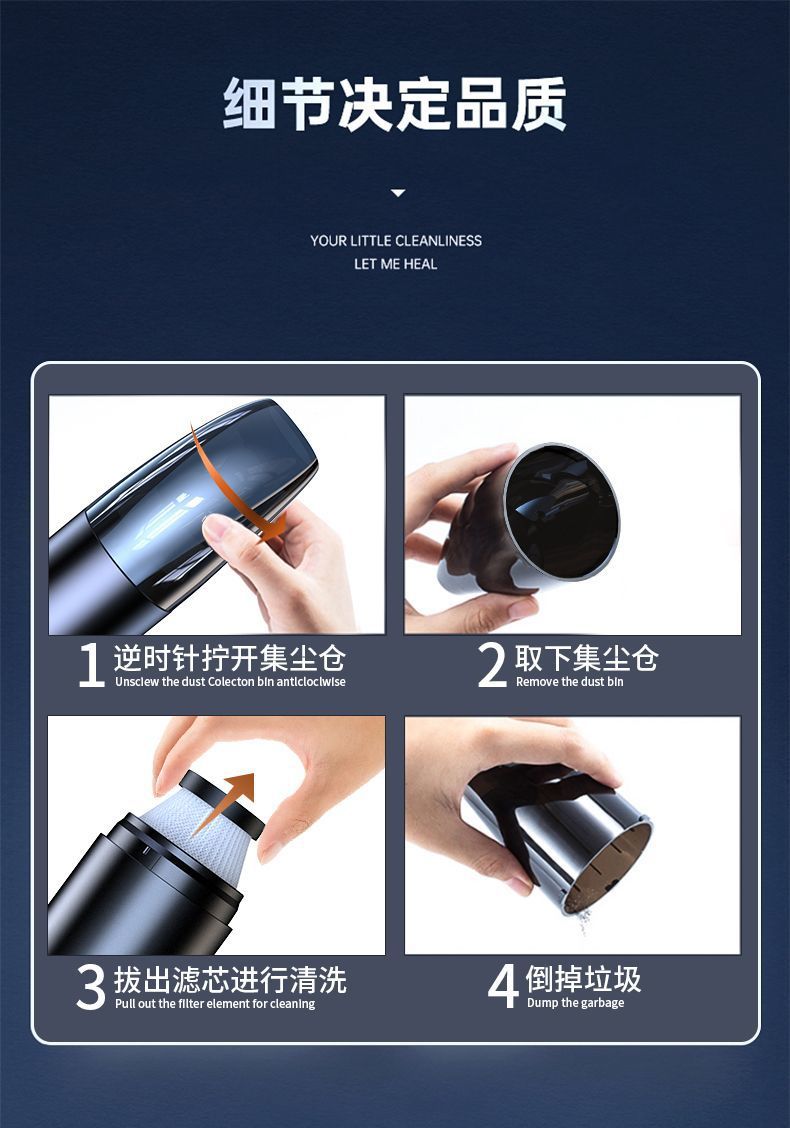 细节决定品质

YOUR LITTLE CLEANLINESS
LET ME HEAL

1 逆时针拧开集尘仓
Unsclew the dust Colecton bin anticlociwise

2 取下集尘仓
Remove the dust bin

3 拔出滤芯进行清洗
Pull out the filter element for cleaning

4 倒掉垃圾
Dump the garbage