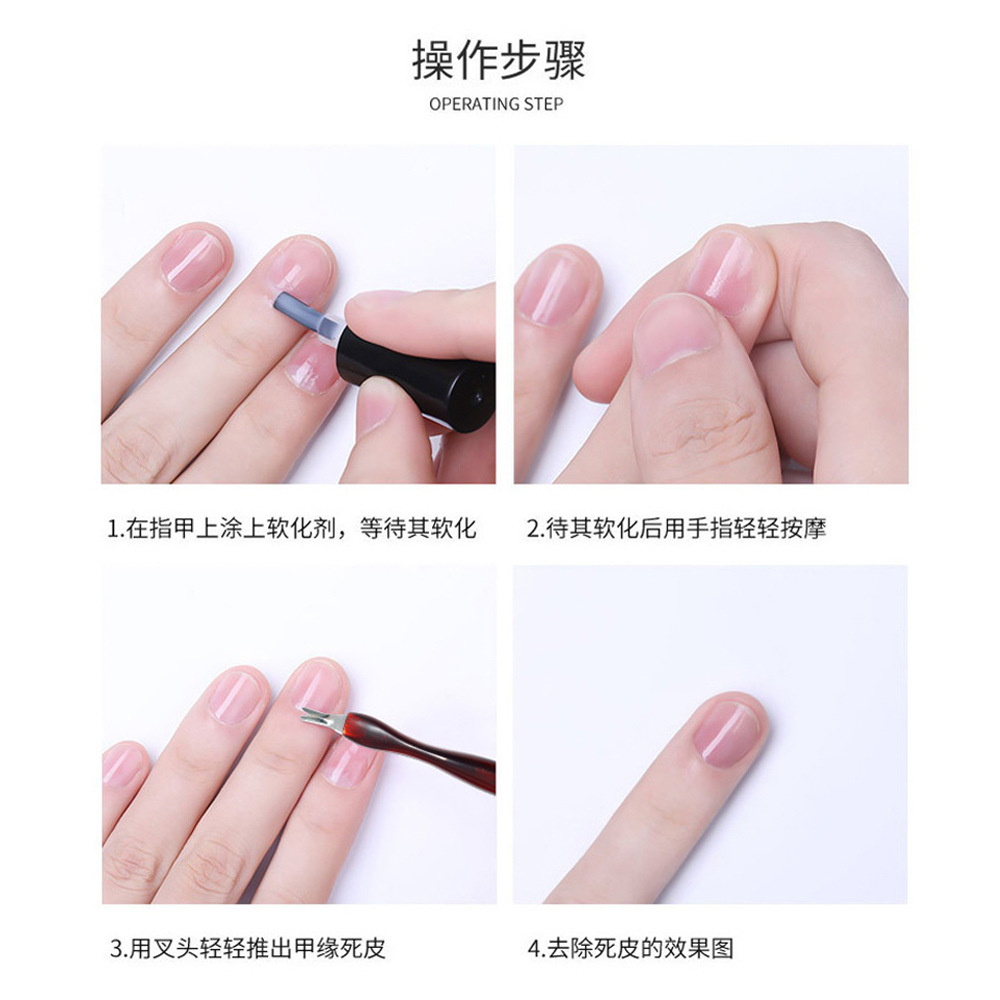 操作步骤

OPERATING STEP

1.在指甲上涂上软化剂，等待其软化

2.待其软化后用手指轻轻按摩

3.用叉头轻轻推出甲缘死皮

4.去除死皮的效果图